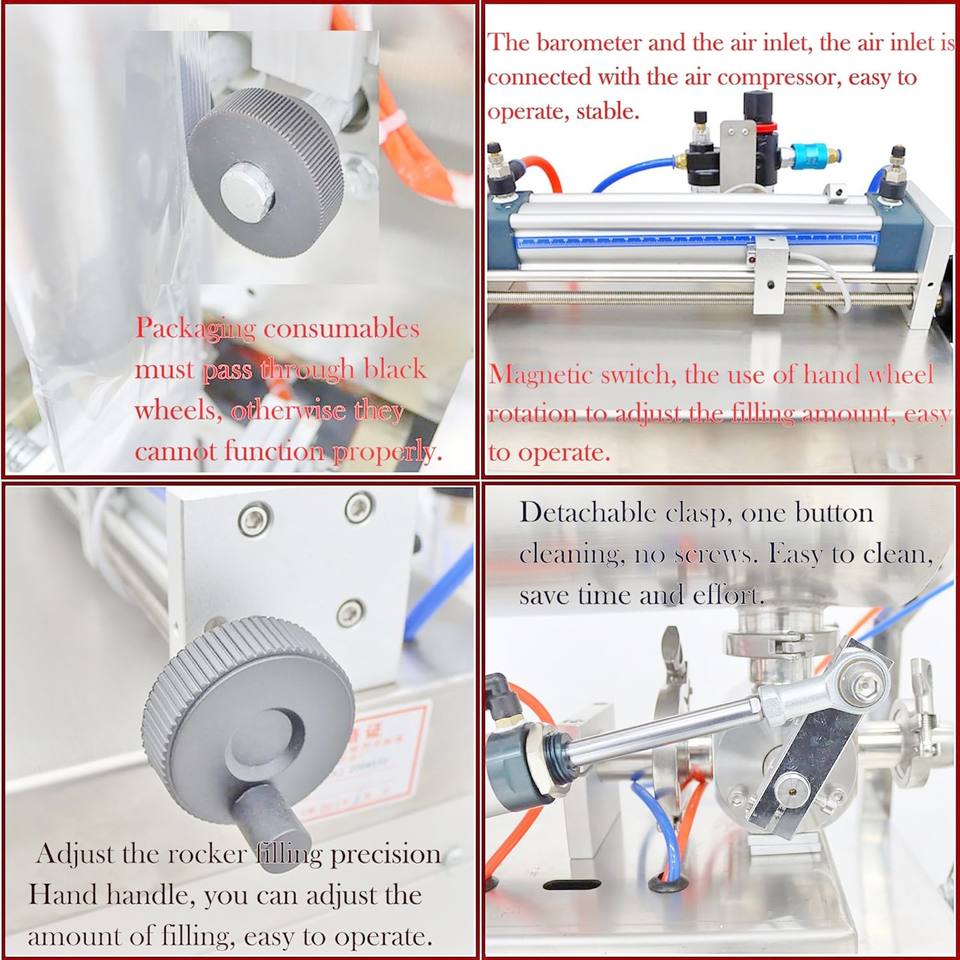 Packaging consumables must pass through black wheels, otherwise they cannot function properly.

The barometer and the air inlet, the air inlet is connected with the air compressor, easy to operate, stable.

Magnetic switch, the use of hand wheel rotation to adjust the filling amount, easy to operate.

Adjust the rocker filling precision Hand handle, you can adjust the amount of filling, easy to operate.

Detachable clasp, one button cleaning, no screws. Easy to clean, save time and effort.