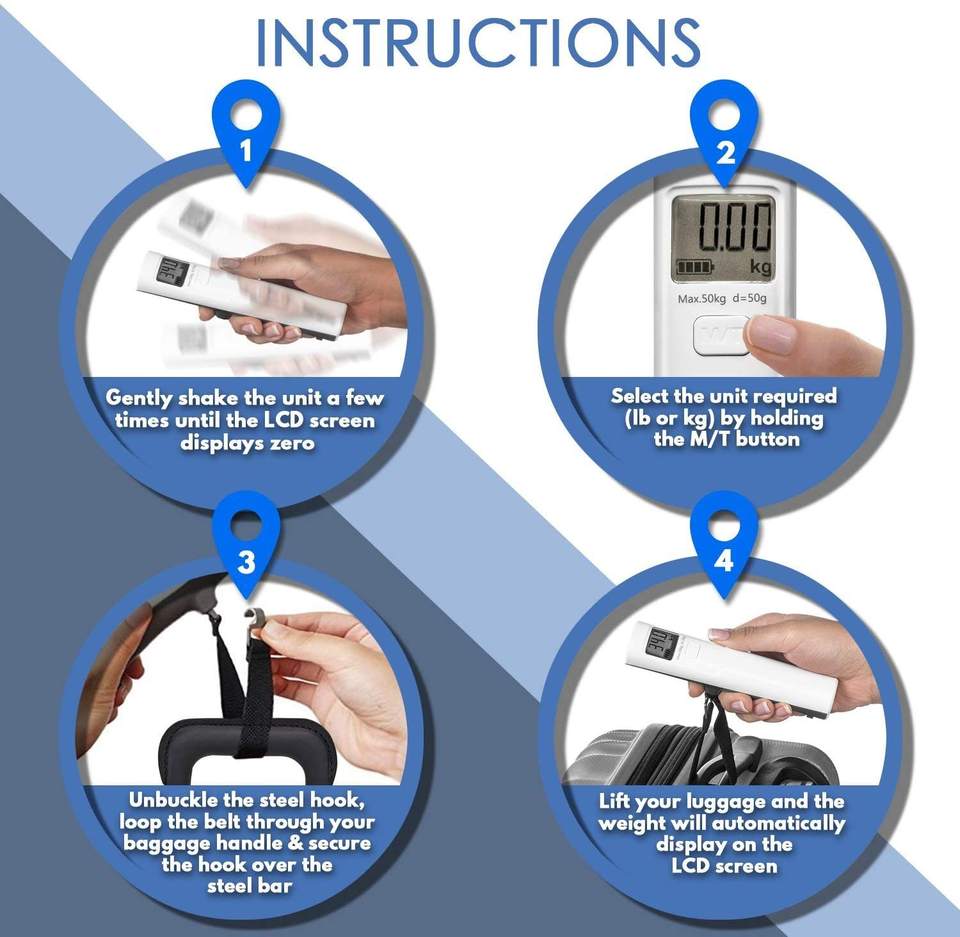 INSTRUCTIONS

1

Gently shake the unit a few times until the LCD screen displays zero

2

0.00
kg
Max.50kg d=50g

Select the unit required (lb or kg) by holding the M/T button

3

Unbuckle the steel hook, loop the belt through your baggage handle & secure the hook over the steel bar

4

Lift your luggage and the weight will automatically display on the LCD screen