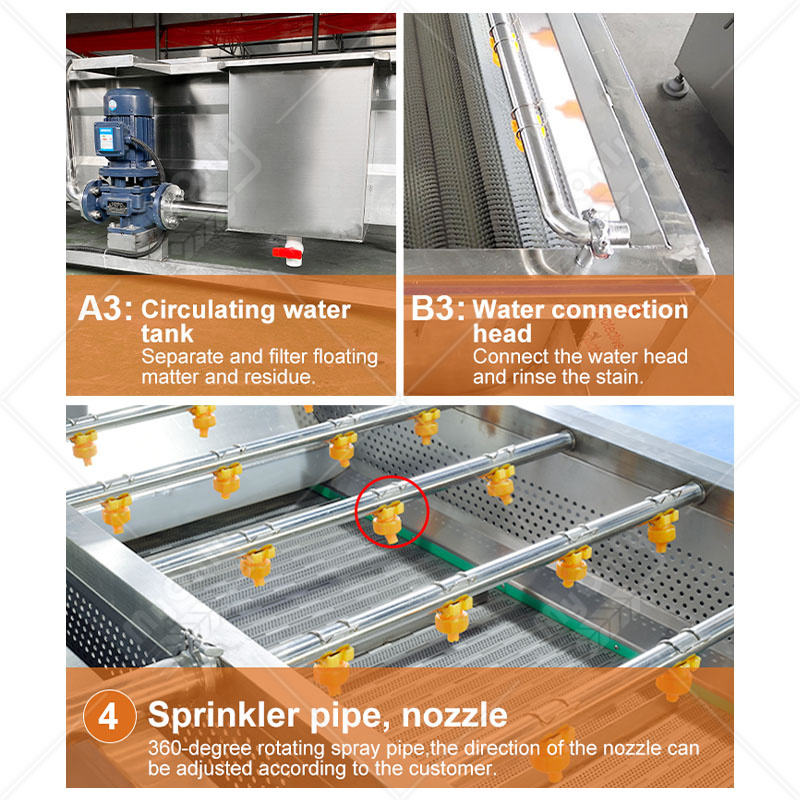 A3: Circulating water tank
Separate and filter floating matter and residue.

B3: Water connection head
Connect the water head and rinse the stain.

4 Sprinkler pipe, nozzle
360-degree rotating spray pipe,the direction of the nozzle can be adjusted according to the customer.