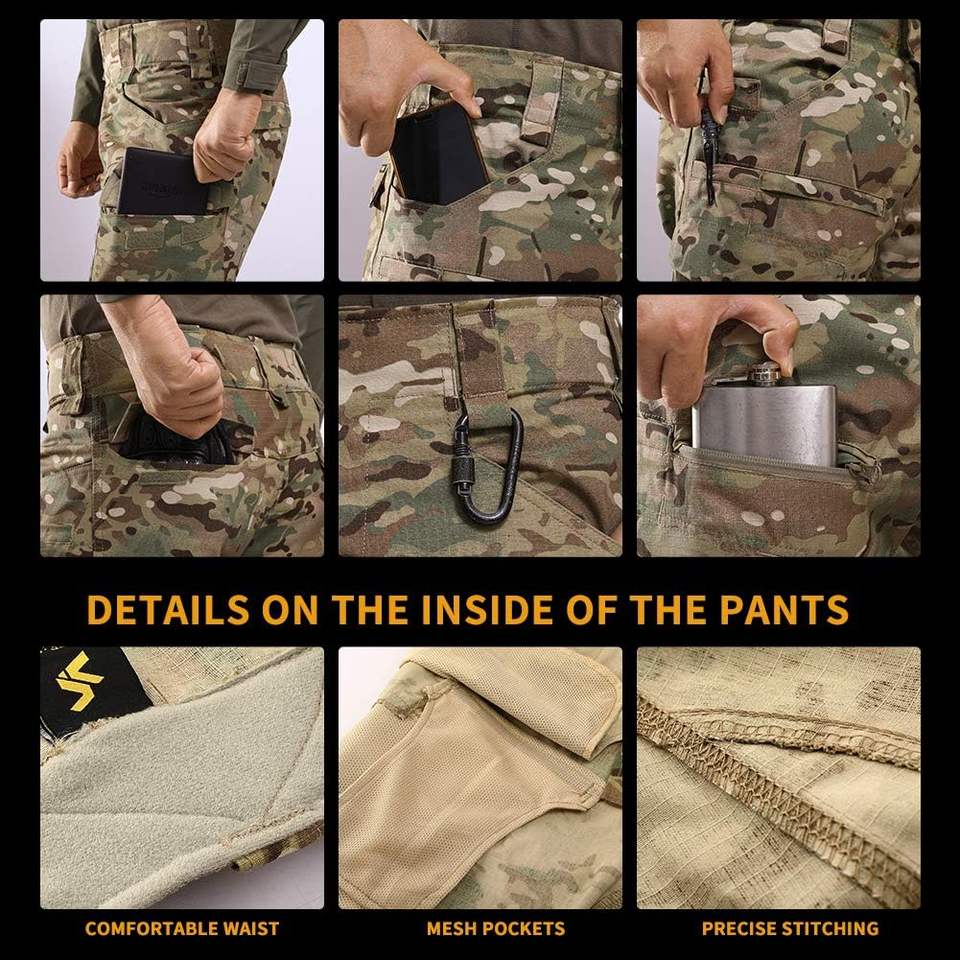 DETAILS ON THE INSIDE OF THE PANTS

COMFORTABLE WAIST

MESH POCKETS

PRECISE STITCHING