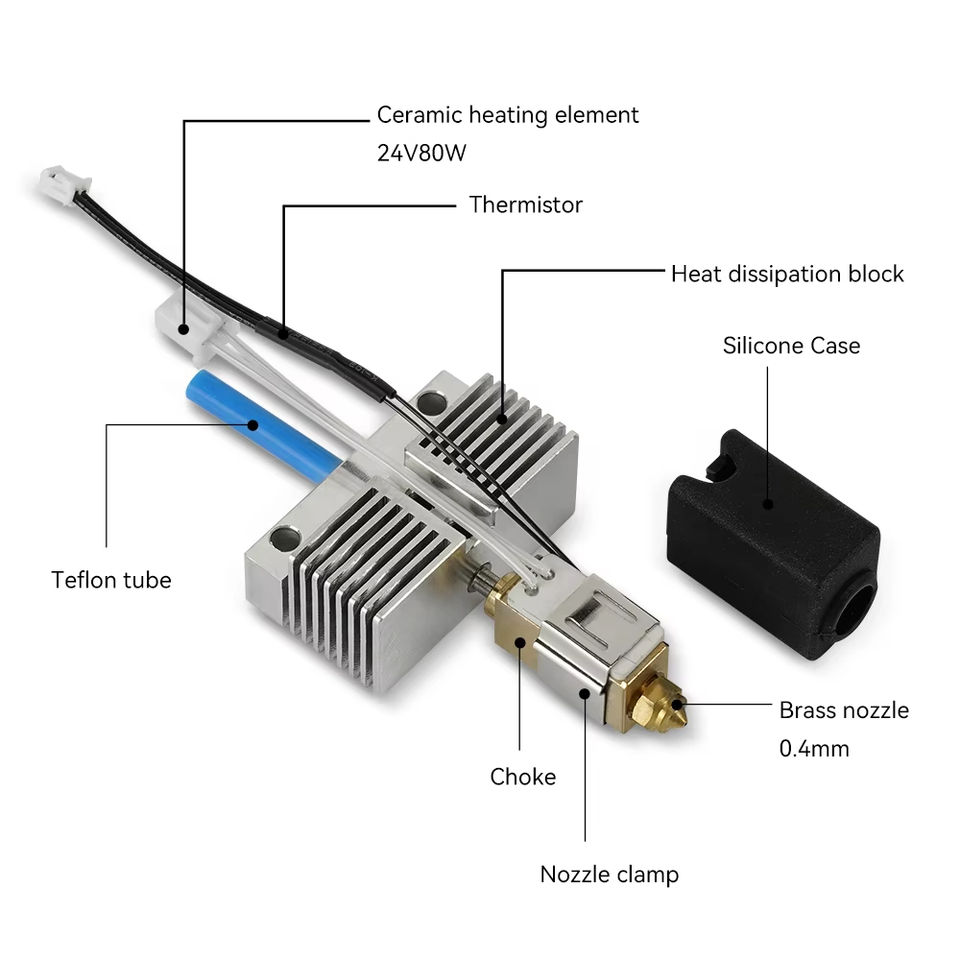 Ceramic heating element
24V80W

Thermistor

Heat dissipation block

Silicone Case

Teflon tube

Brass nozzle
0.4mm

Choke

Nozzle clamp