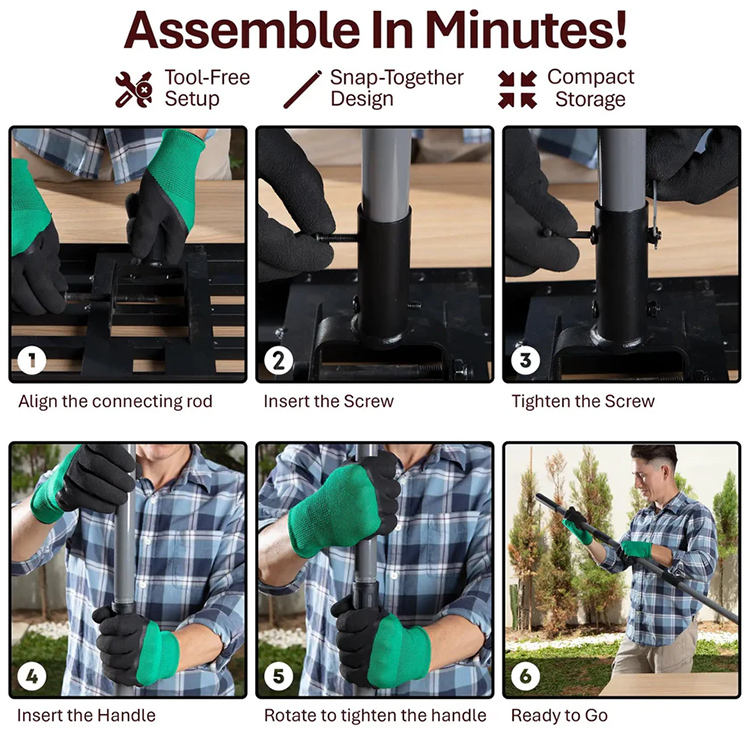 Assemble In Minutes!

Tool-Free Setup

Snap-Together Design

Compact Storage

1

Align the connecting rod

2

Insert the Screw

3

Tighten the Screw

4

Insert the Handle

5

Rotate to tighten the handle

6

Ready to Go