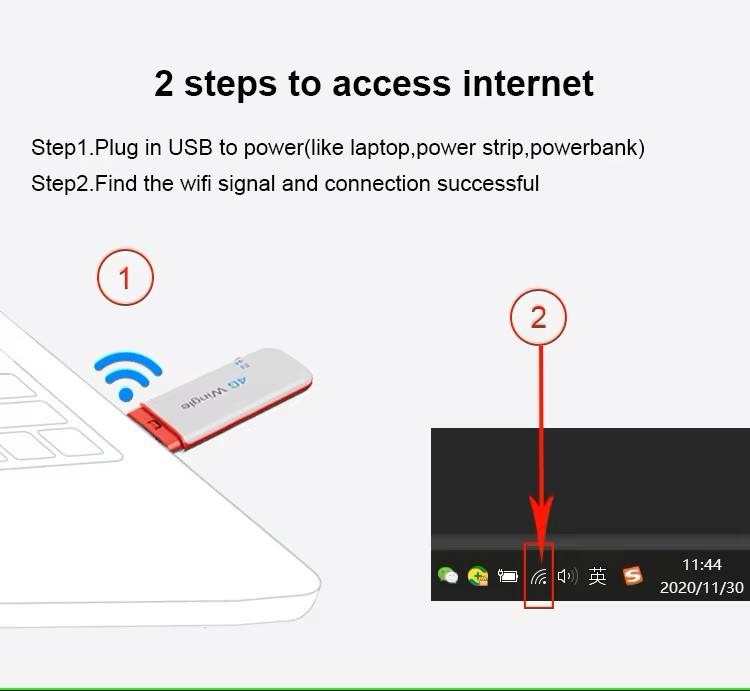 2 steps to access internet

Step1.Plug in USB to power(like laptop,power strip,powerbank)
Step2.Find the wifi signal and connection successful

1

4G Wingle

2

英

11:44
2020/11/30