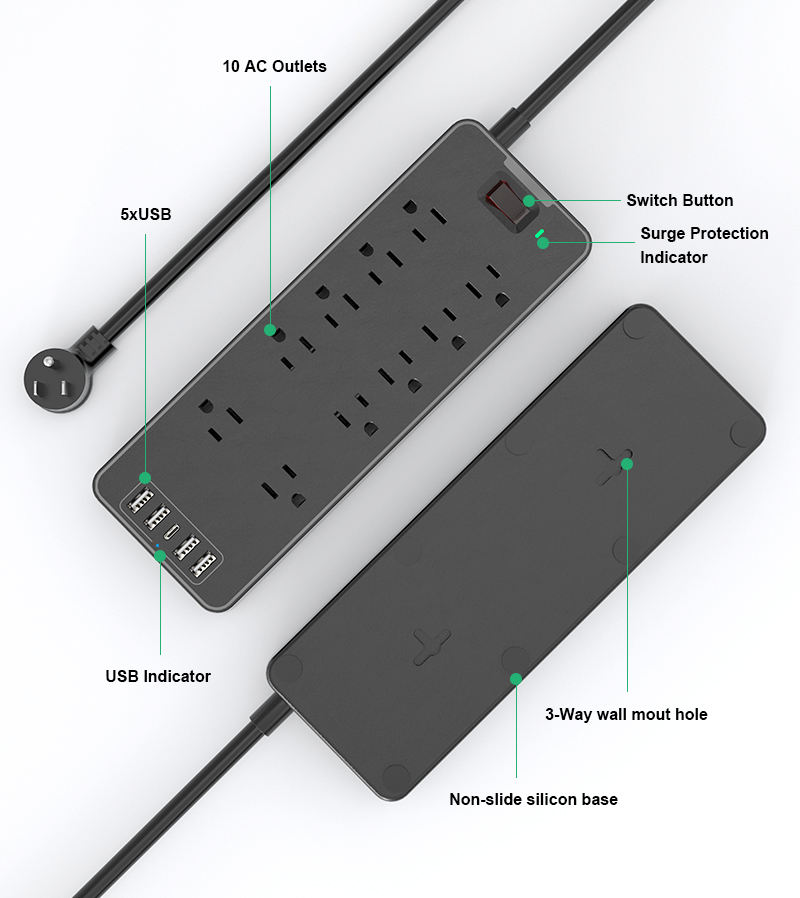 10 AC Outlets

5xUSB

Switch Button

Surge Protection Indicator

USB Indicator

3-Way wall mout hole

Non-slide silicon base