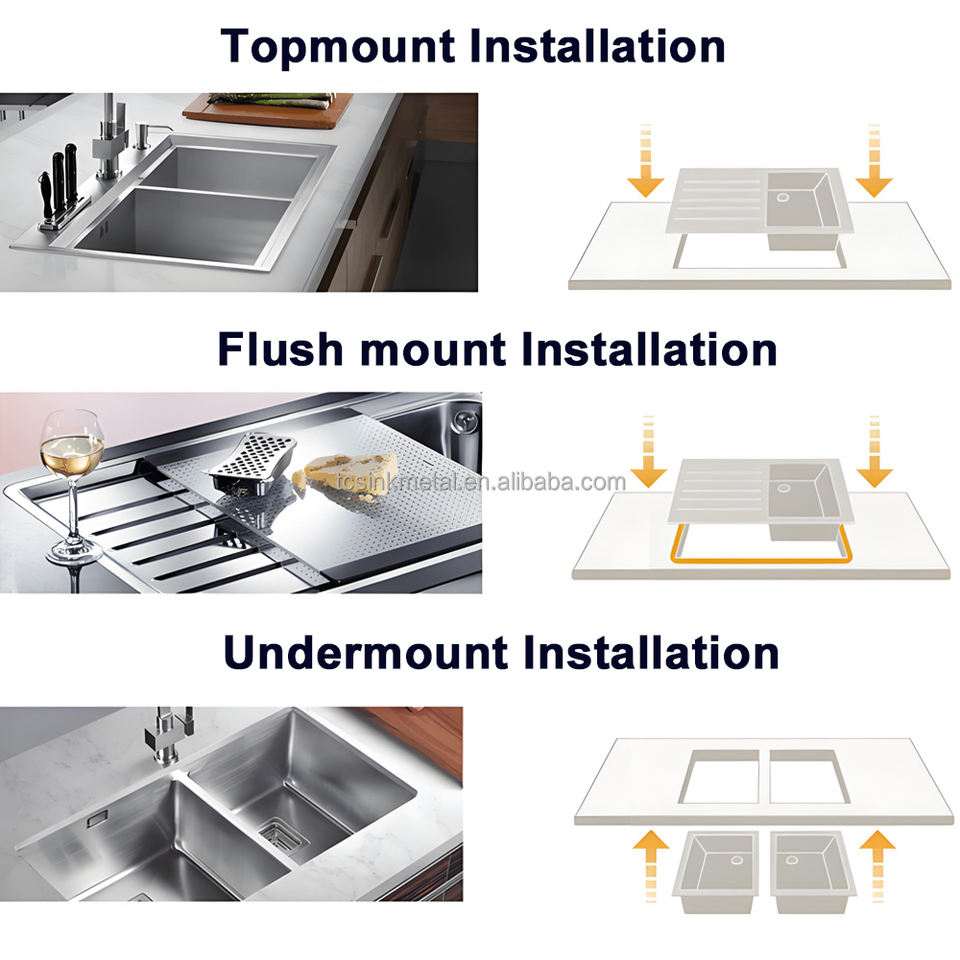 Topmount Installation

Flush mount Installation

tcsinkmetal.en.alibaba.com

Undermount Installation