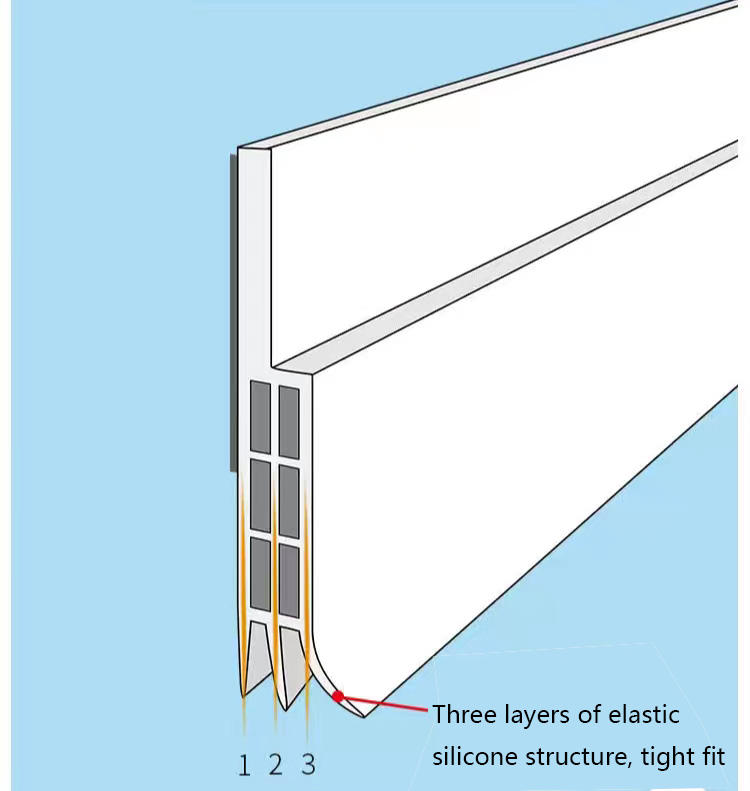 Three layers of elastic silicone structure, tight fit

1 2 3