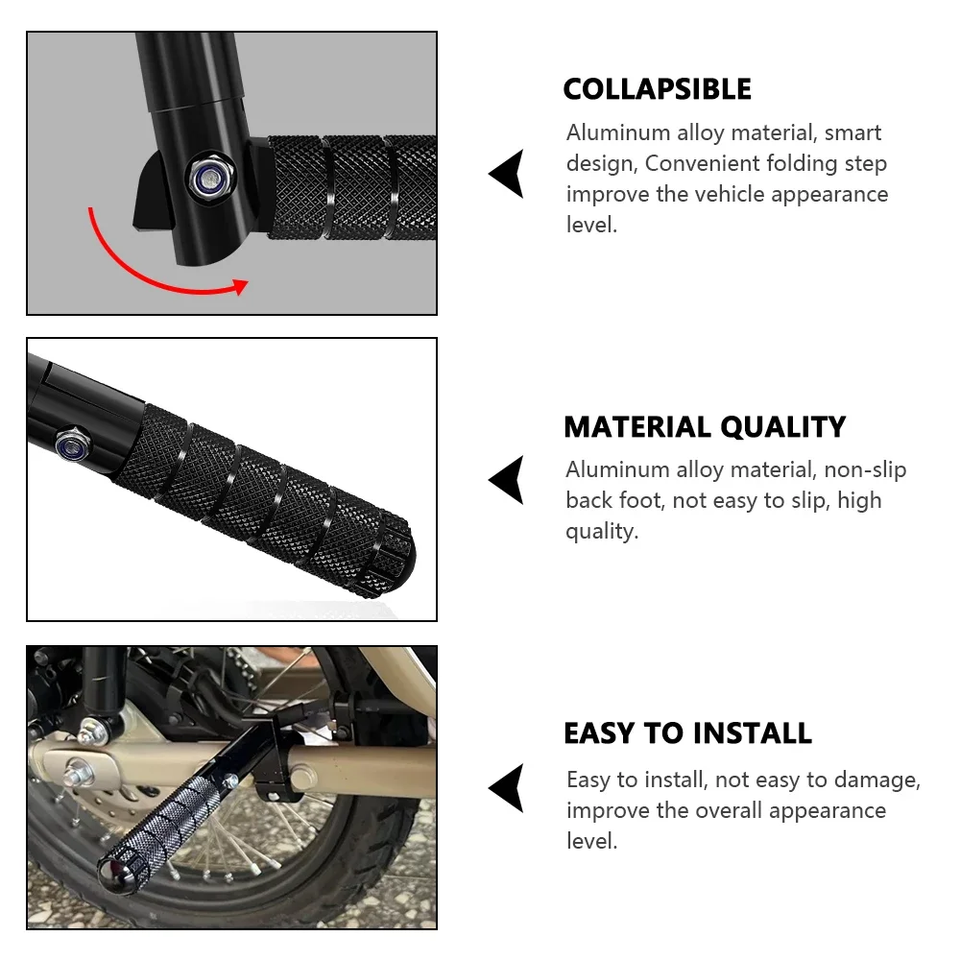 COLLAPSIBLE

Aluminum alloy material, smart design, Convenient folding step improve the vehicle appearance level.

MATERIAL QUALITY

Aluminum alloy material, non-slip back foot, not easy to slip, high quality.

EASY TO INSTALL

Easy to install, not easy to damage, improve the overall appearance level.