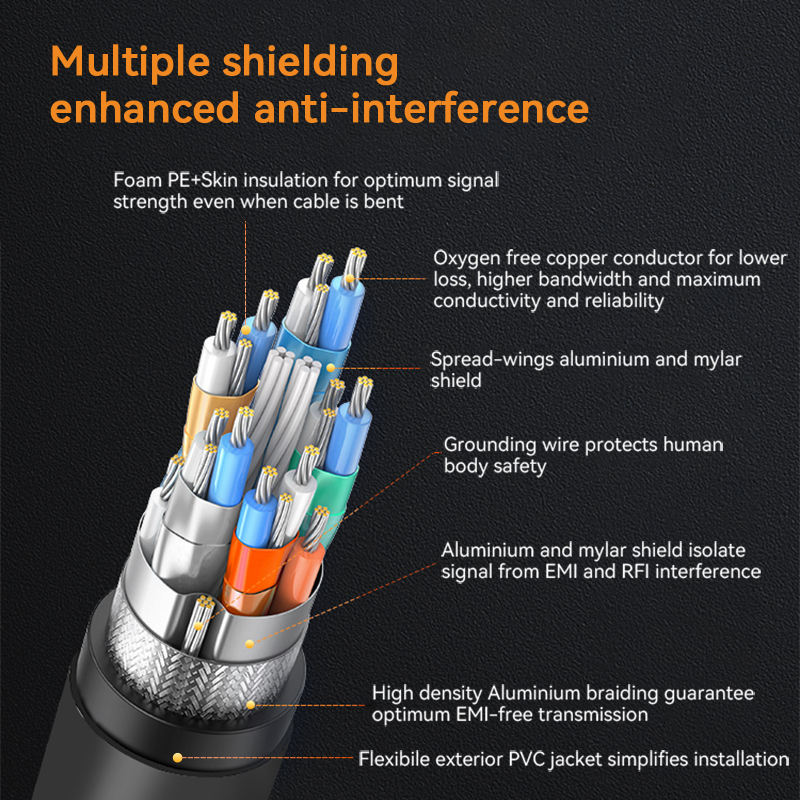 Multiple shielding enhanced anti-interference

Foam PE+Skin insulation for optimum signal strength even when cable is bent

Oxygen free copper conductor for lower loss, higher bandwidth and maximum conductivity and reliability

Spread-wings aluminium and mylar shield

Grounding wire protects human body safety

Aluminium and mylar shield isolate signal from EMI and RFI interference

High density Aluminium braiding guarantee optimum EMI-free transmission

Flexibile exterior PVC jacket simplifies installation