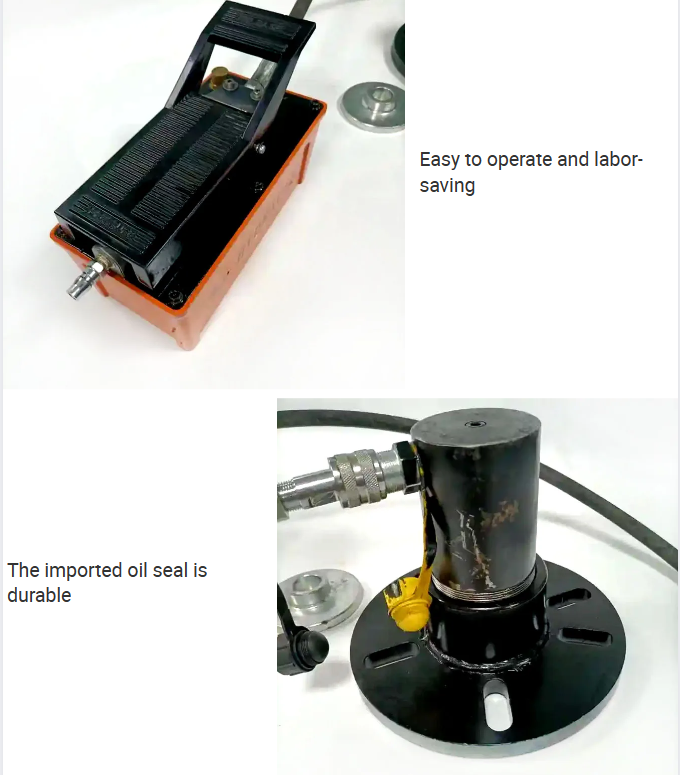 Easy to operate and labor-saving

The imported oil seal is durable