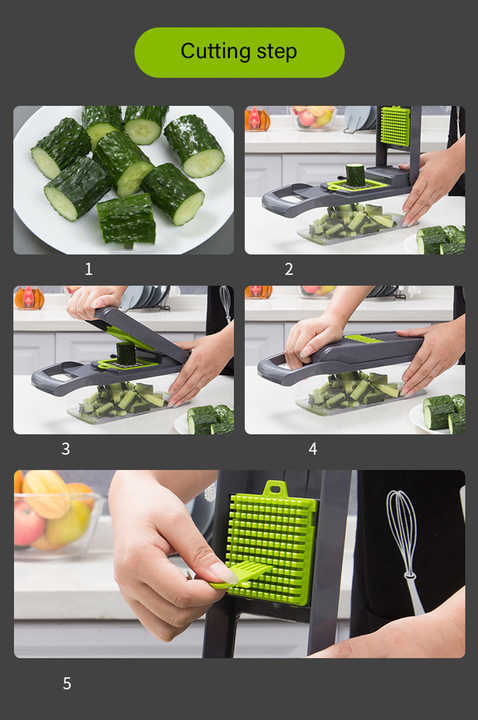 Cutting step

1

2

3

4

5