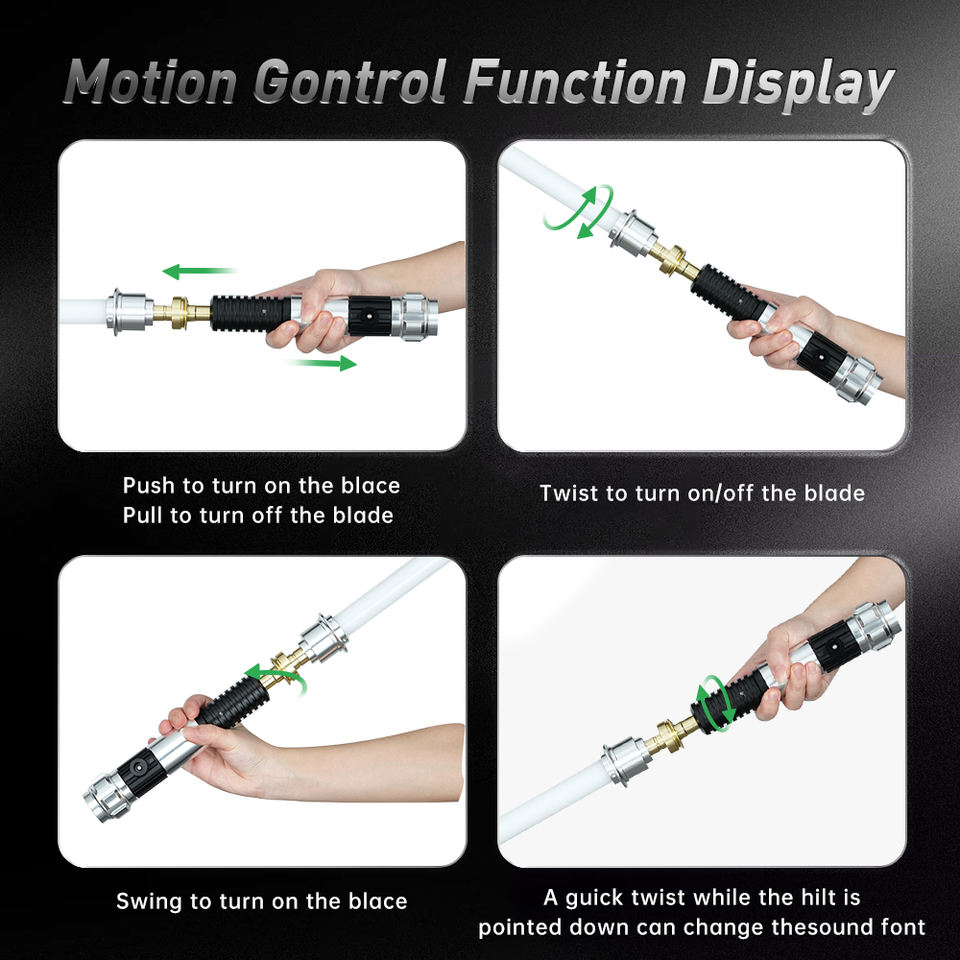 Motion Gontrol Function Display

Push to turn on the blace
Pull to turn off the blade

Twist to turn on/off the blade

Swing to turn on the blace

A guick twist while the hilt is pointed down can change thesound font