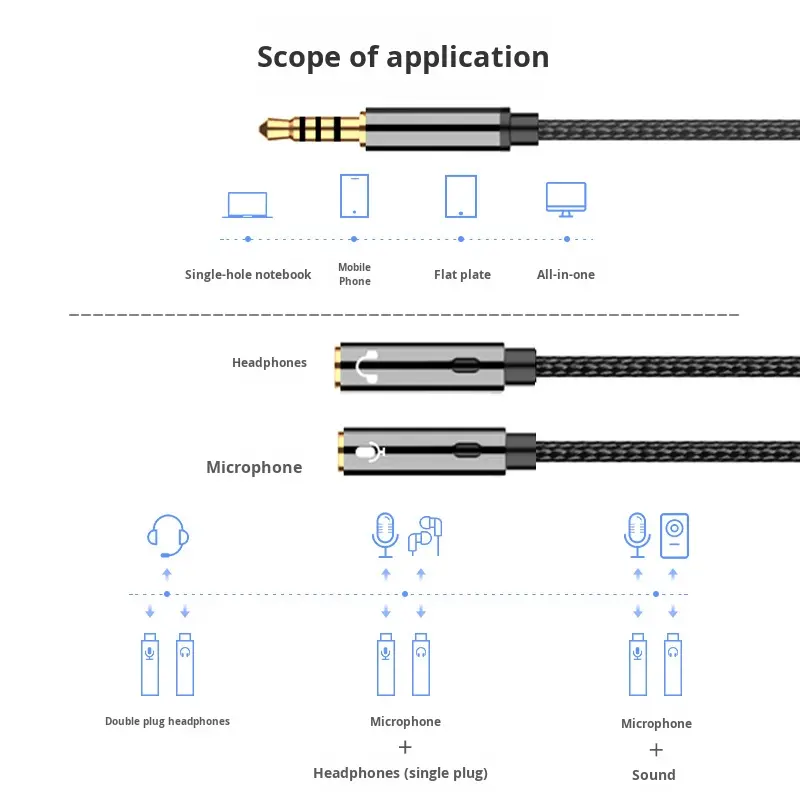 Scope of application

Single-hole notebook

Mobile Phone

Flat plate

All-in-one

Headphones

Microphone

Double plug headphones

Microphone
+
Headphones (single plug)

Microphone
+
Sound