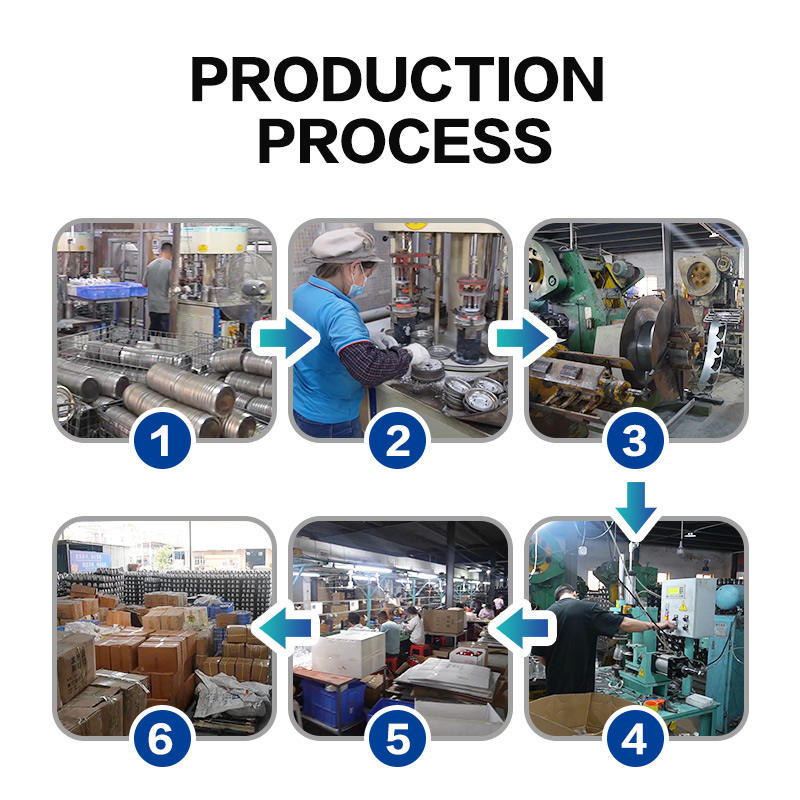 PRODUCTION PROCESS

1

2

3

6

5

4