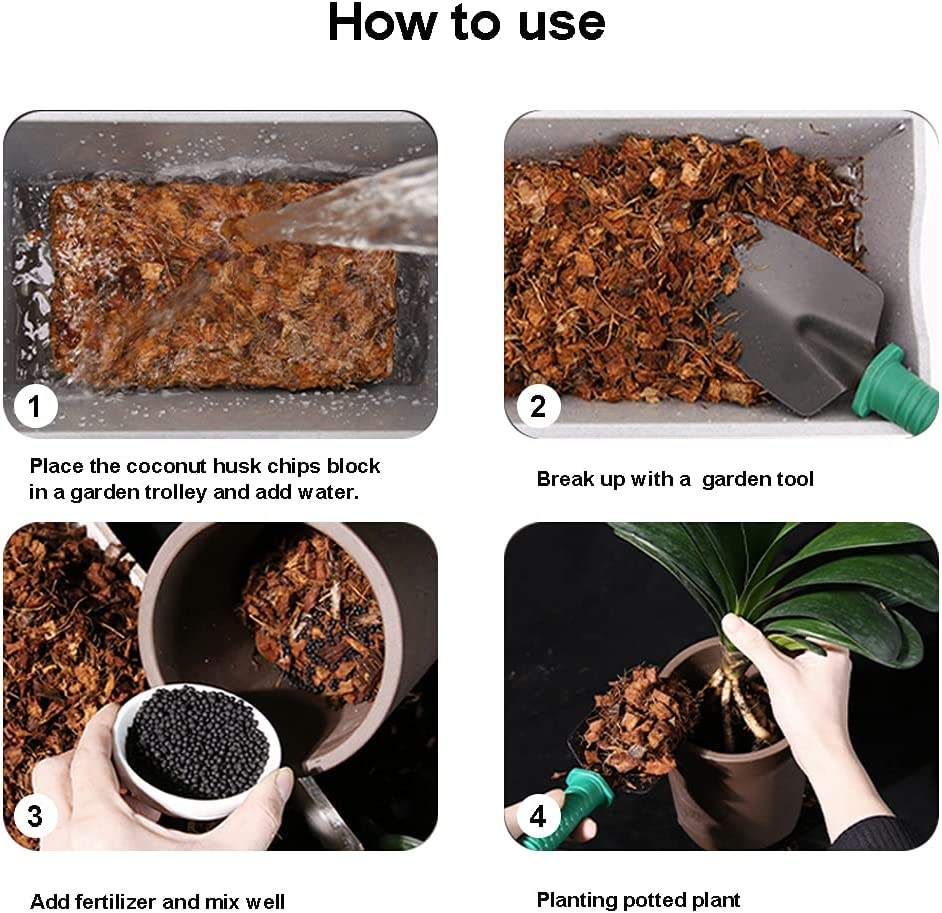 How to use

1

Place the coconut husk chips block in a garden trolley and add water.

2

Break up with a  garden tool

3

Add fertilizer and mix well

4

Planting potted plant