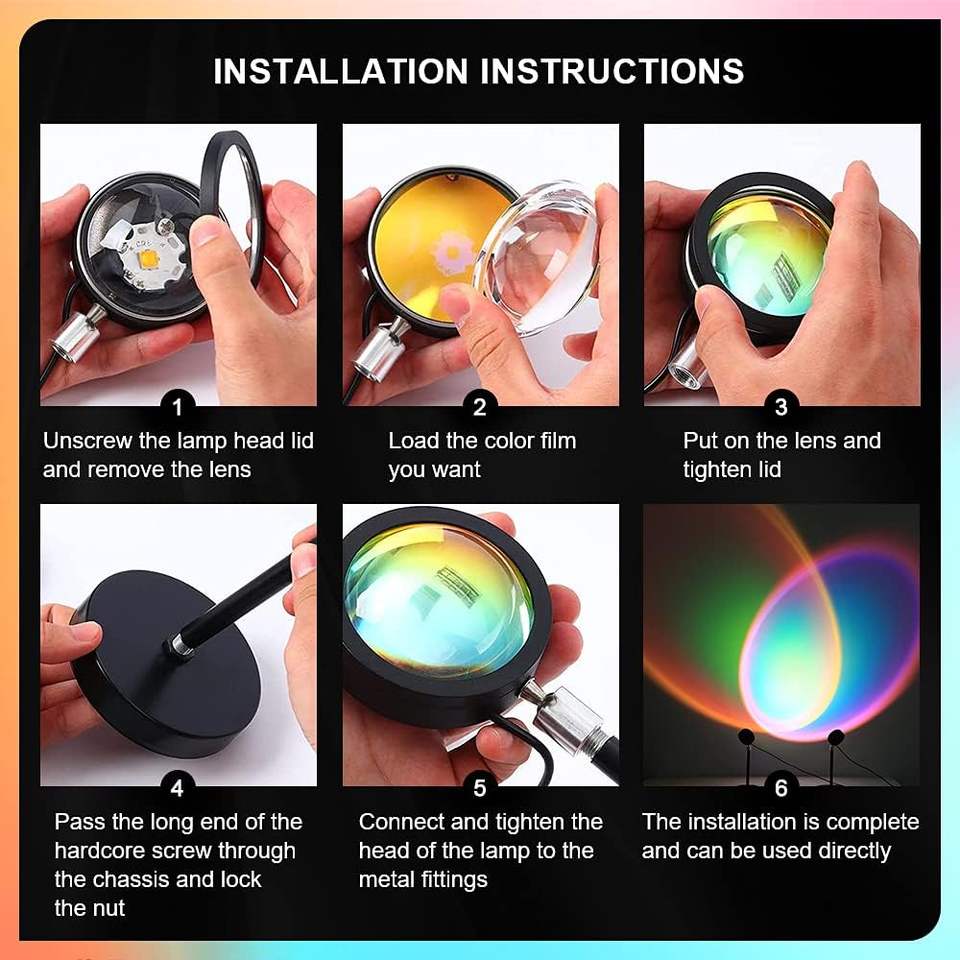 INSTALLATION INSTRUCTIONS

1
Unscrew the lamp head lid and remove the lens

2
Load the color film you want

3
Put on the lens and tighten lid

4
Pass the long end of the hardcore screw through the chassis and lock the nut

5
Connect and tighten the head of the lamp to the metal fittings

6
The installation is complete and can be used directly