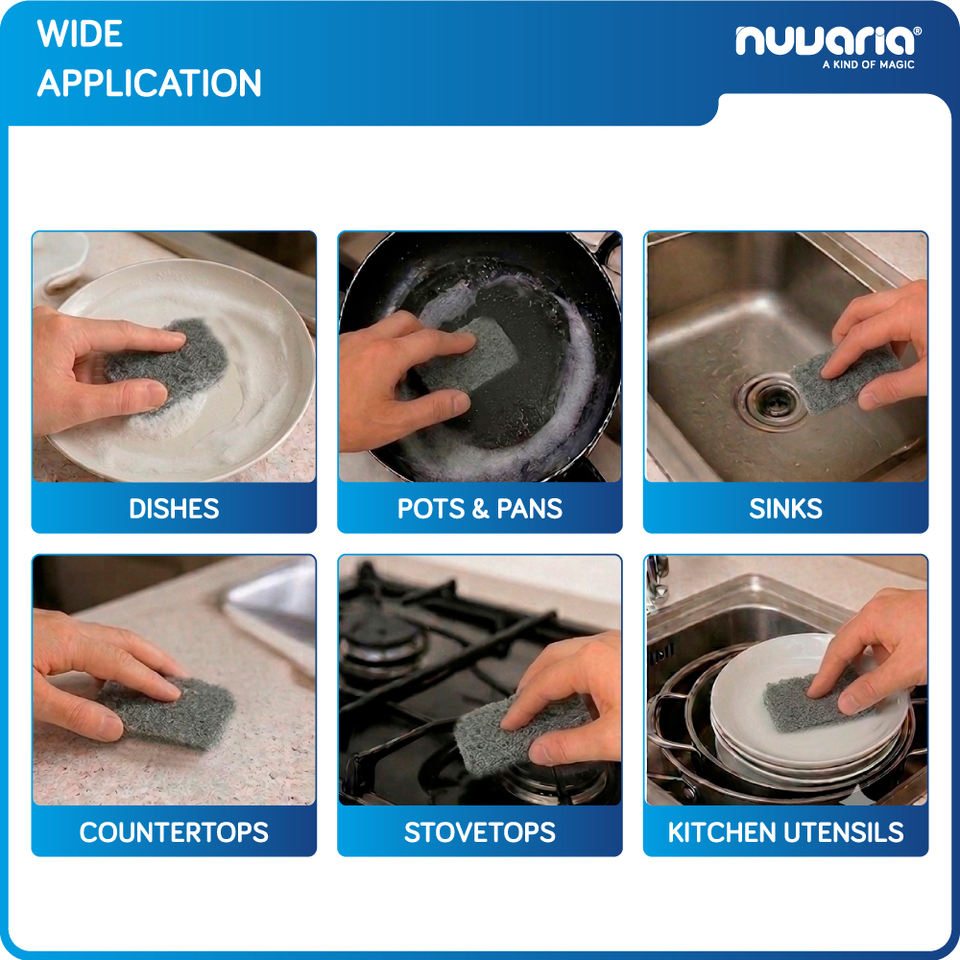 WIDE
APPLICATION

nuvaria®
A KIND OF MAGIC

DISHES

POTS & PANS

SINKS

COUNTERTOPS

STOVETOPS

KITCHEN UTENSILS