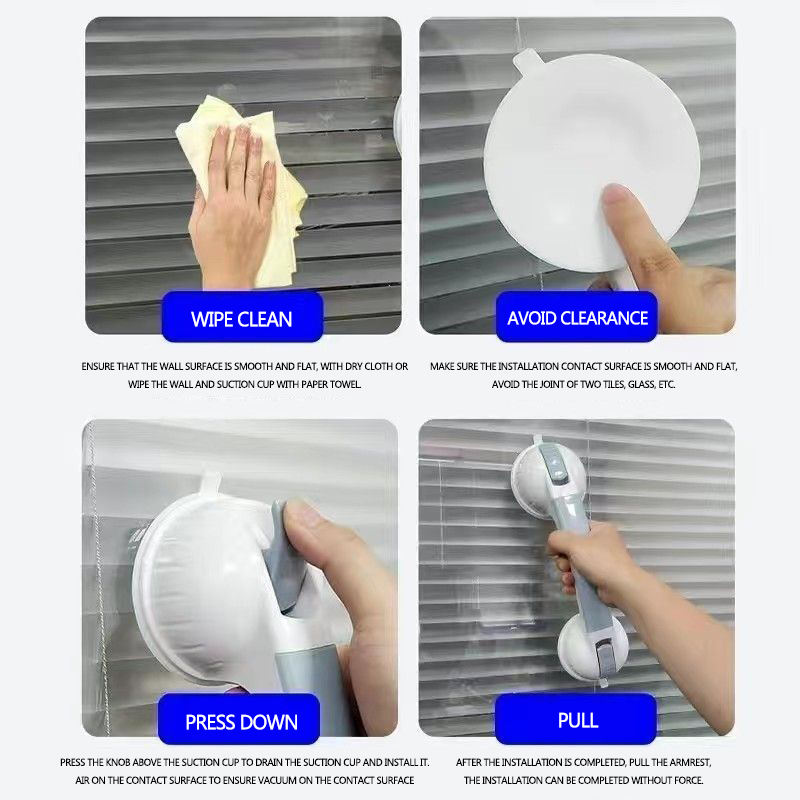 WIPE CLEAN

ENSURE THAT THE WALL SURFACE IS SMOOTH AND FLAT, WITH DRY CLOTH OR WIPE THE WALL AND SUCTION CUP WITH PAPER TOWEL.

AVOID CLEARANCE

MAKE SURE THE INSTALLATION CONTACT SURFACE IS SMOOTH AND FLAT, AVOID THE JOINT OF TWO TILES, GLASS, ETC.

PRESS DOWN

PRESS THE KNOB ABOVE THE SUCTION CUP TO DRAIN THE SUCTION CUP AND INSTALL IT. AIR ON THE CONTACT SURFACE TO ENSURE VACUUM ON THE CONTACT SURFACE

PULL

AFTER THE INSTALLATION IS COMPLETED, PULL THE ARMREST, THE INSTALLATION CAN BE COMPLETED WITHOUT FORCE.