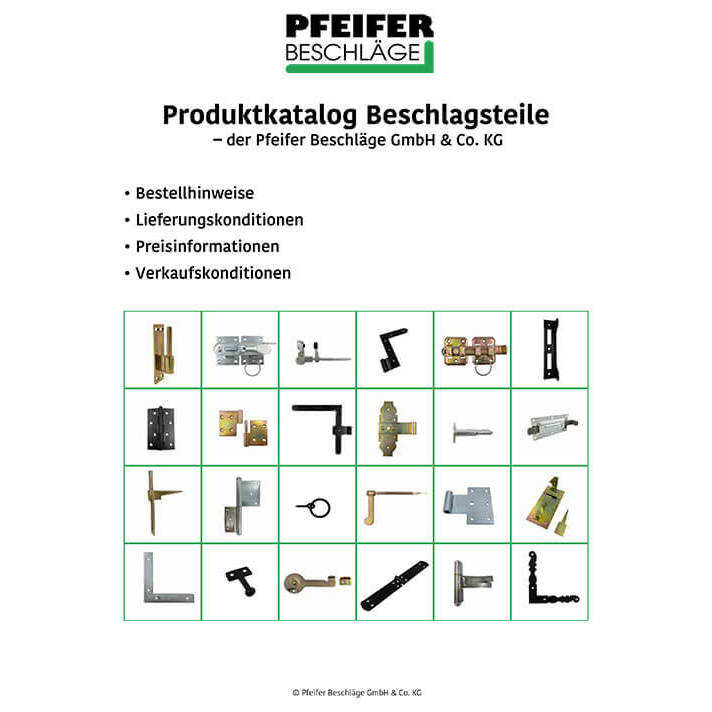 PFEIFER
BESCHLÄGE

Produktkatalog Beschlagsteile
– der Pfeifer Beschläge GmbH & Co. KG

• Bestellhinweise
• Lieferungskonditionen
• Preisinformationen
• Verkaufskonditionen

© Pfeifer Beschläge GmbH & Co. KG