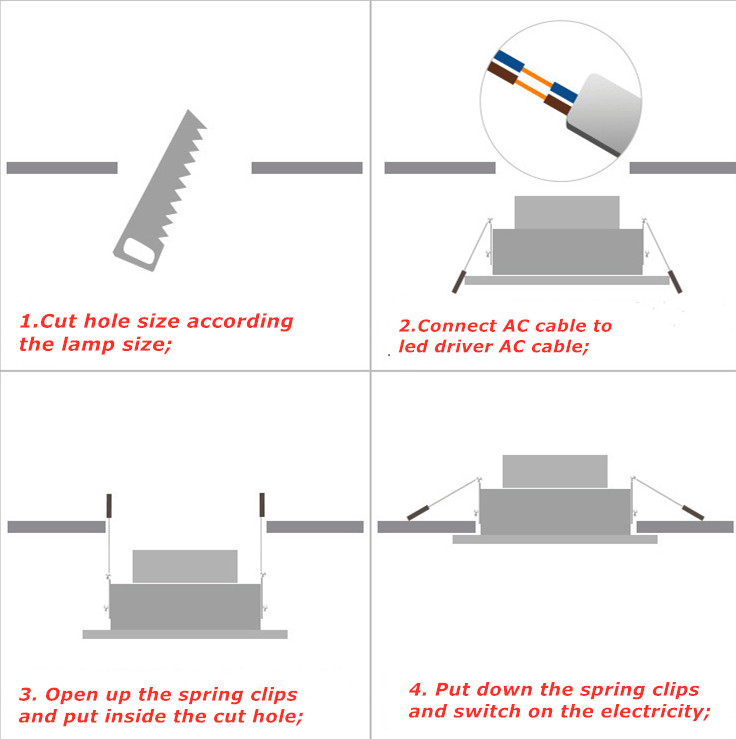 1.Cut hole size according the lamp size;

2.Connect AC cable to led driver AC cable;

3. Open up the spring clips and put inside the cut hole;

4. Put down the spring clips and switch on the electricity;