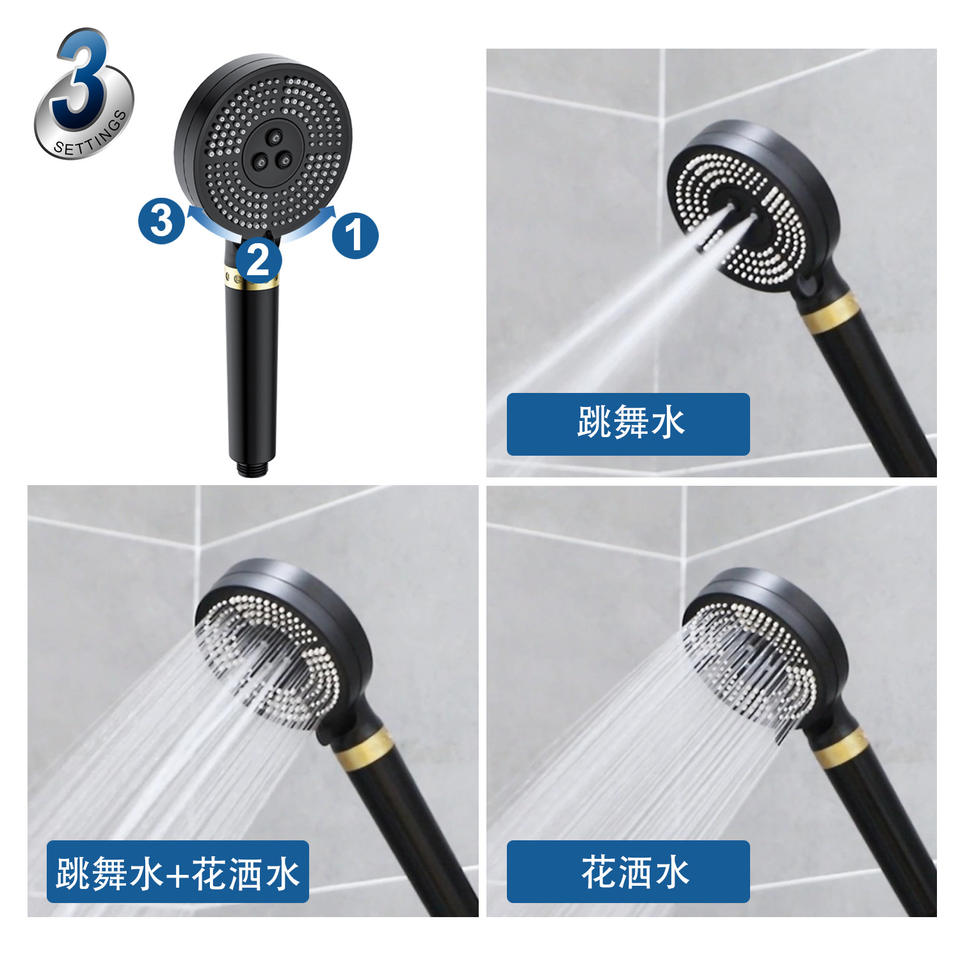 3 SETTINGS

3
2
1

跳舞水

跳舞水+花洒水

花洒水