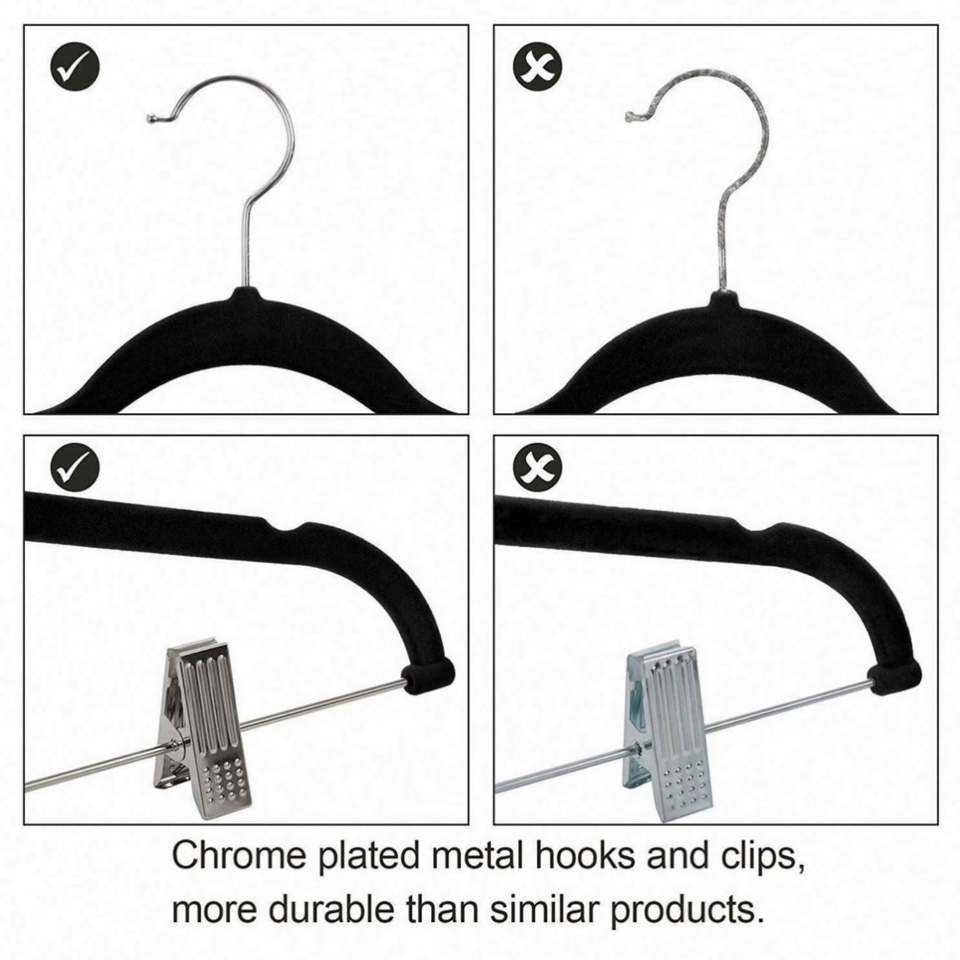 Chrome plated metal hooks and clips, more durable than similar products.