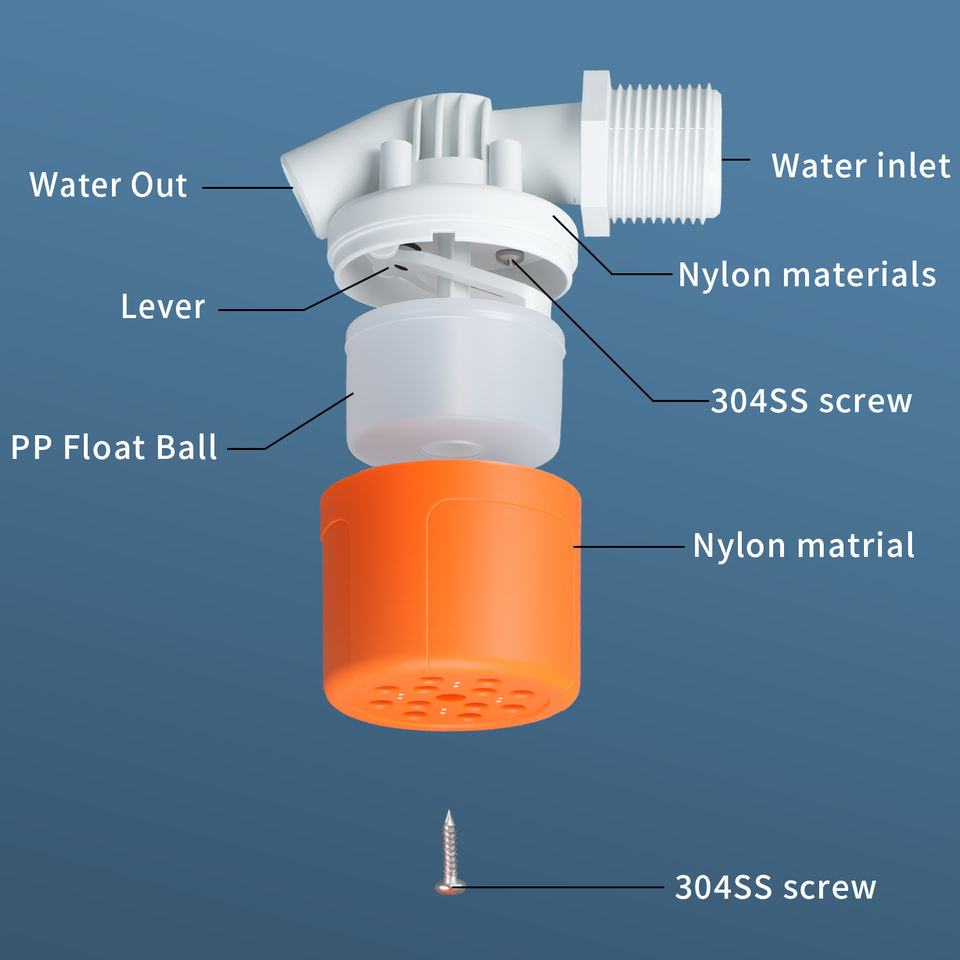 Water Out

Water inlet

Nylon materials

Lever

304SS screw

PP Float Ball

Nylon matrial

304SS screw