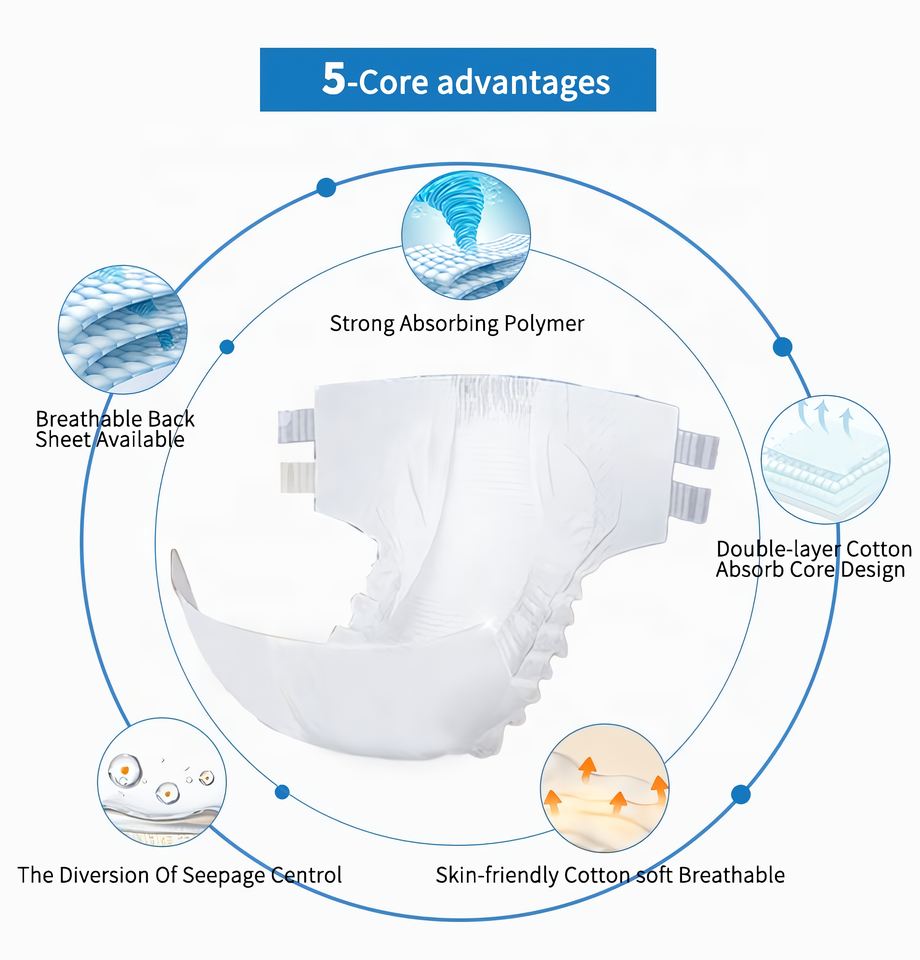 5-Core advantages

Strong Absorbing Polymer

Breathable Back Sheet Available

Double-layer Cotton Absorb Core Design

The Diversion Of Seepage Centrol

Skin-friendly Cotton soft Breathable