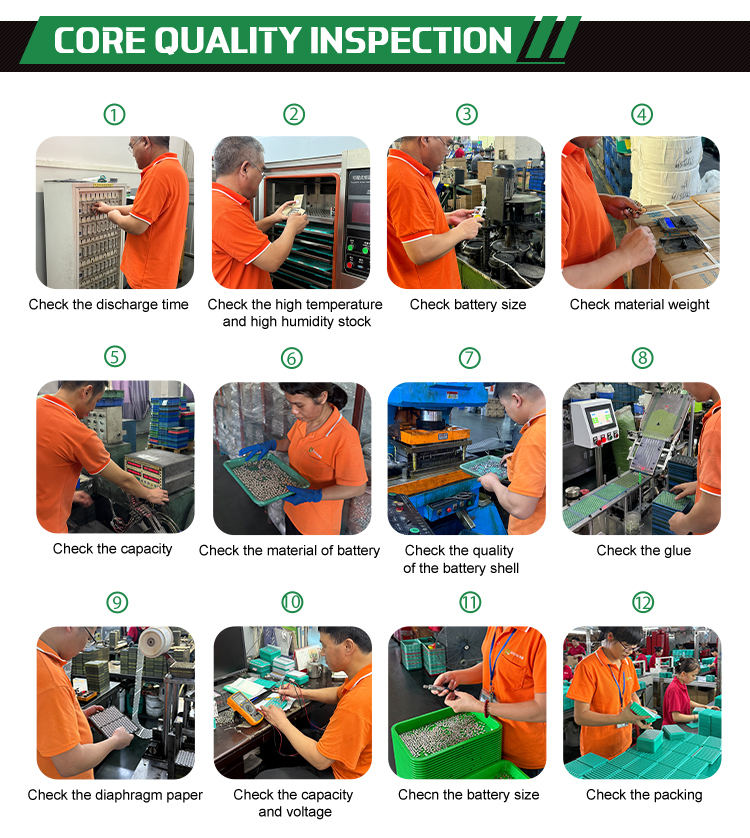 CORE QUALITY INSPECTION

①
Check the discharge time

②
Check the high temperature and high humidity stock

③
Check battery size

④
Check material weight

⑤
Check the capacity

⑥
Check the material of battery

⑦
Check the quality of the battery shell

⑧
Check the glue

⑨
Check the diaphragm paper

⑩
Check the capacity and voltage

⑪
Checn the battery size

⑫
Check the packing