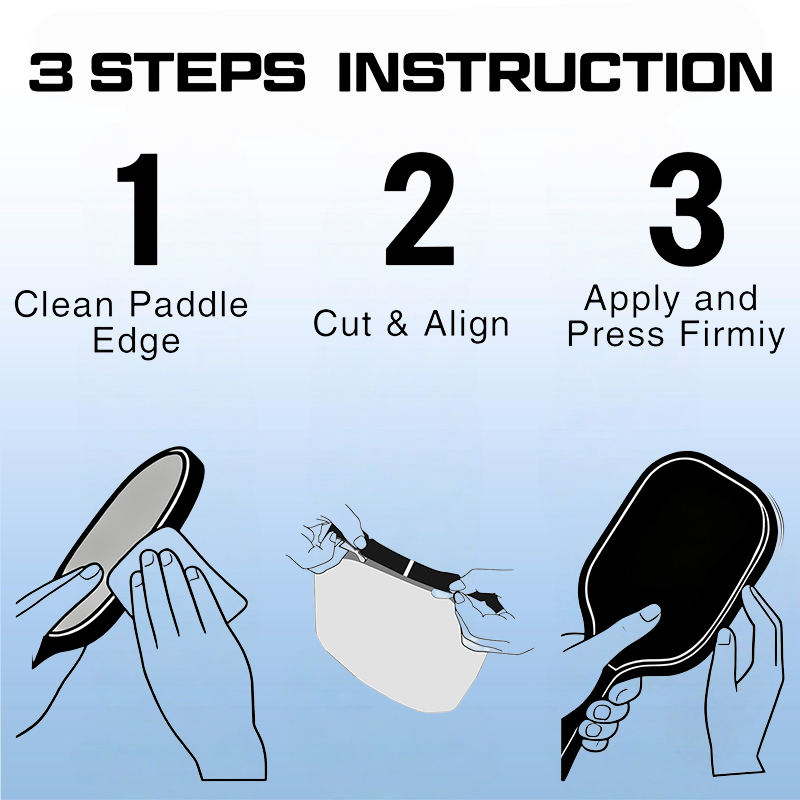 3 STEPS INSTRUCTION

1
Clean Paddle Edge

2
Cut & Align

3
Apply and Press Firmiy