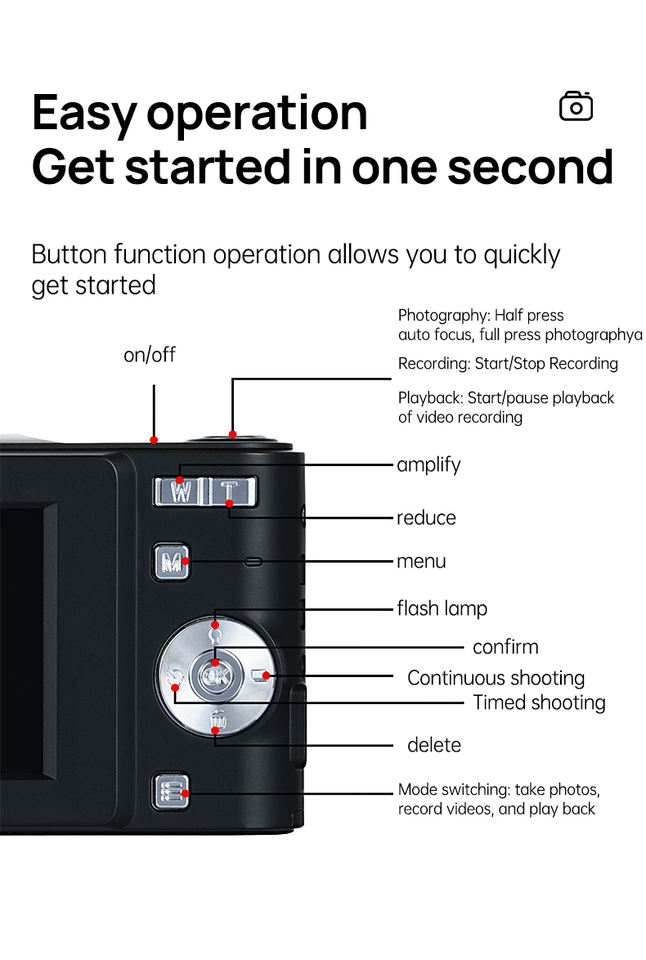 Easy operation
Get started in one second

Button function operation allows you to quickly get started

on/off

Photography: Half press auto focus, full press photographya

Recording: Start/Stop Recording

Playback: Start/pause playback of video recording

W T

amplify

reduce

M

menu

flash lamp

OK

confirm

Continuous shooting

Timed shooting

delete

Mode switching: take photos, record videos, and play back