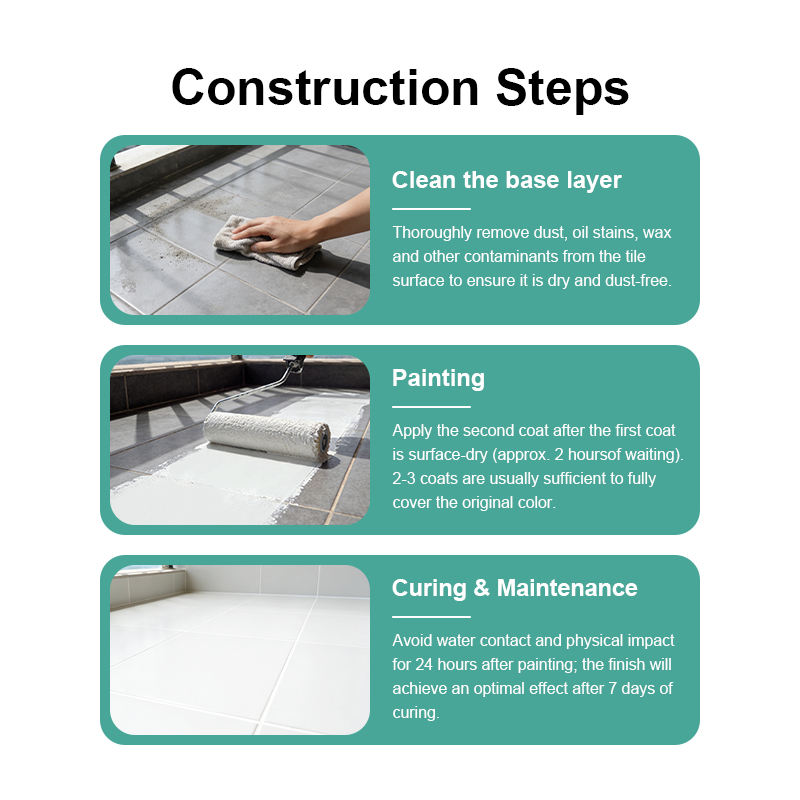 Construction Steps

Clean the base layer

Thoroughly remove dust, oil stains, wax and other contaminants from the tile surface to ensure it is dry and dust-free.

Painting

Apply the second coat after the first coat is surface-dry (approx. 2 hoursof waiting). 2-3 coats are usually sufficient to fully cover the original color.

Curing & Maintenance

Avoid water contact and physical impact for 24 hours after painting; the finish will achieve an optimal effect after 7 days of curing.