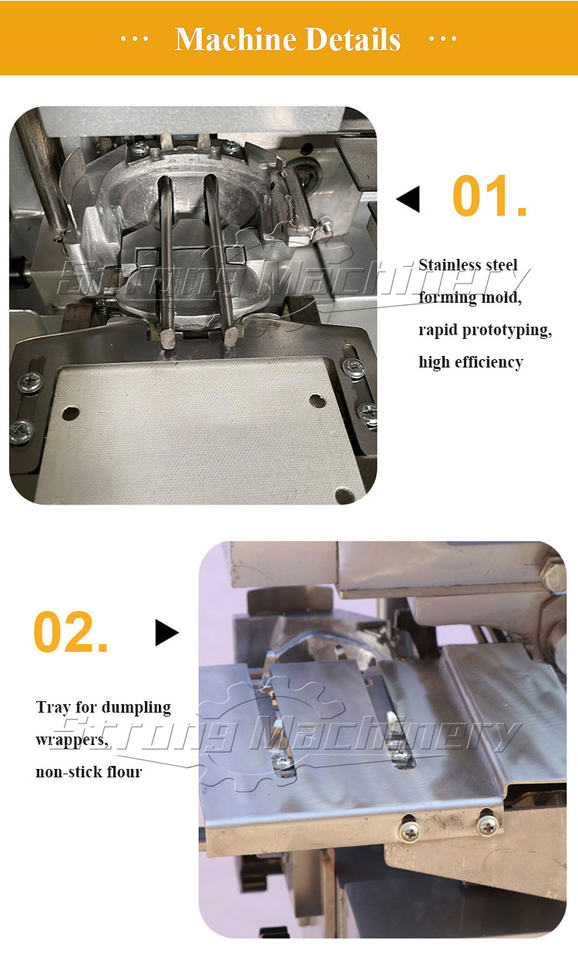 ··· Machine Details ···

01.

Stainless steel forming mold, rapid prototyping, high efficiency

Strong Machinery

02.

Tray for dumpling wrappers, non-stick flour

Strong Machinery