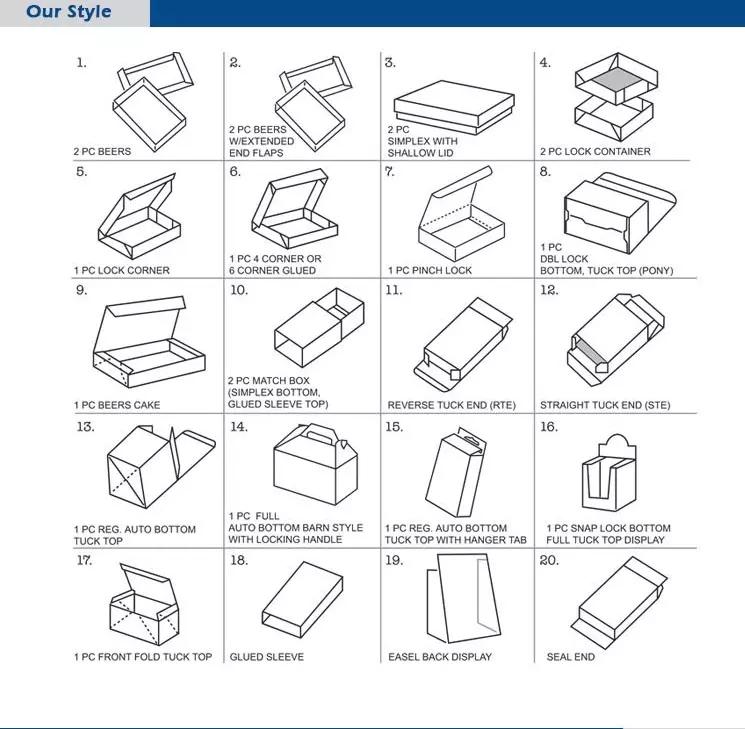 Our Style

1. 2 PC BEERS

2. 2 PC BEERS W/EXTENDED END FLAPS

3. 2 PC SIMPLEX WITH SHALLOW LID

4. 2 PC LOCK CONTAINER

5. 1 PC LOCK CORNER

6. 1 PC 4 CORNER OR 6 CORNER GLUED

7. 1 PC PINCH LOCK

8. 1 PC DBL LOCK BOTTOM, TUCK TOP (PONY)

9. 1 PC BEERS CAKE

10. 2 PC MATCH BOX (SIMPLEX BOTTOM, GLUED SLEEVE TOP)

11. REVERSE TUCK END (RTE)

12. STRAIGHT TUCK END (STE)

13. 1 PC REG. AUTO BOTTOM TUCK TOP

14. 1 PC FULL AUTO BOTTOM BARN STYLE WITH LOCKING HANDLE

15. 1 PC REG. AUTO BOTTOM TUCK TOP WITH HANGER TAB

16. 1 PC SNAP LOCK BOTTOM FULL TUCK TOP DISPLAY

17. 1 PC FRONT FOLD TUCK TOP

18. GLUED SLEEVE

19. EASEL BACK DISPLAY

20. SEAL END