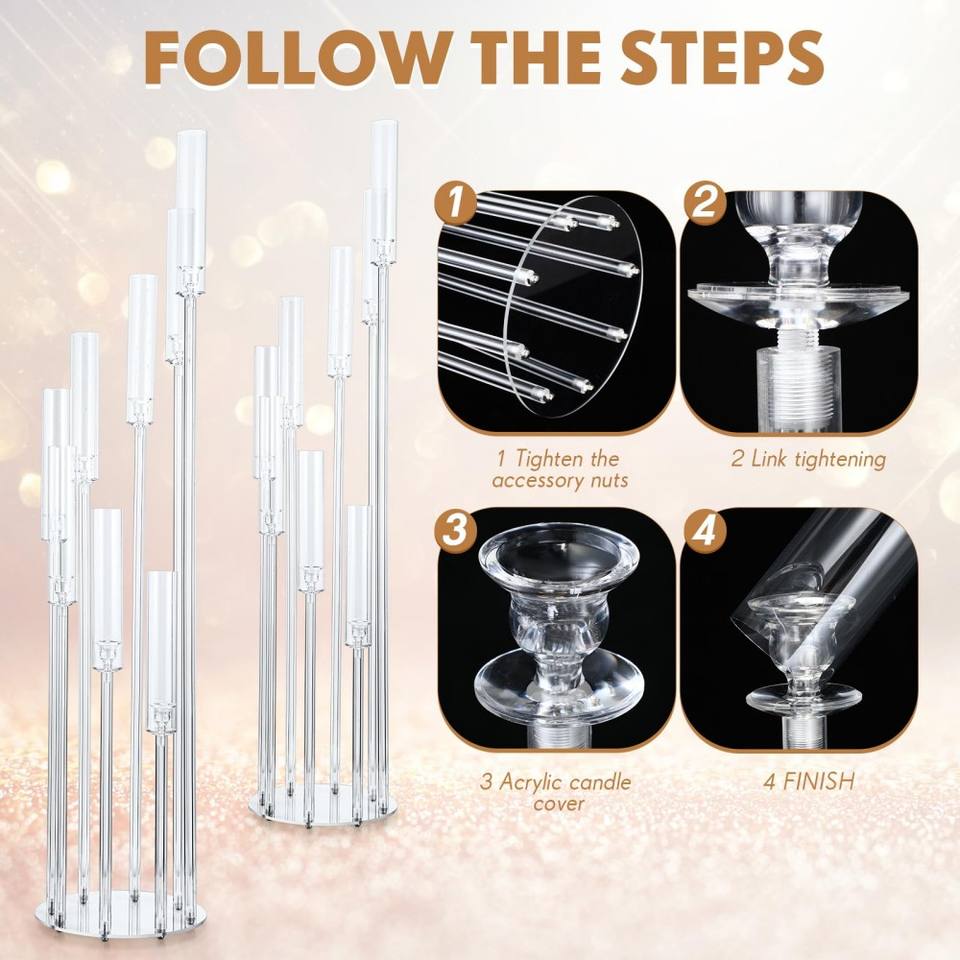 FOLLOW THE STEPS

1

1 Tighten the accessory nuts

2

2 Link tightening

3

3 Acrylic candle cover

4

4 FINISH