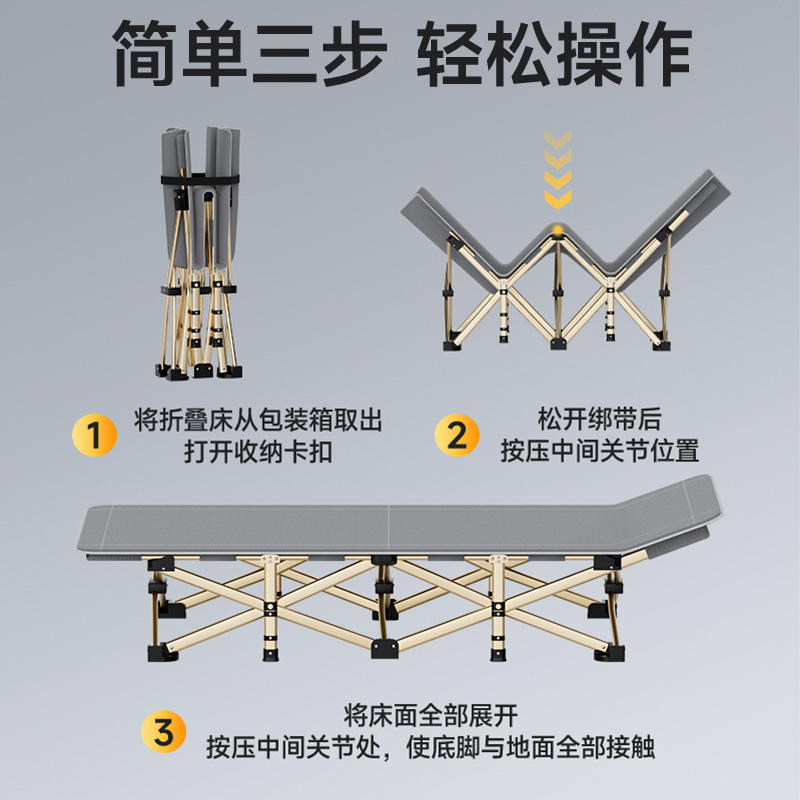 简单三步 轻松操作

1 将折叠床从包装箱取出
打开收纳卡扣

2 松开绑带后
按压中间关节位置

3 将床面全部展开
按压中间关节处，使底脚与地面全部接触