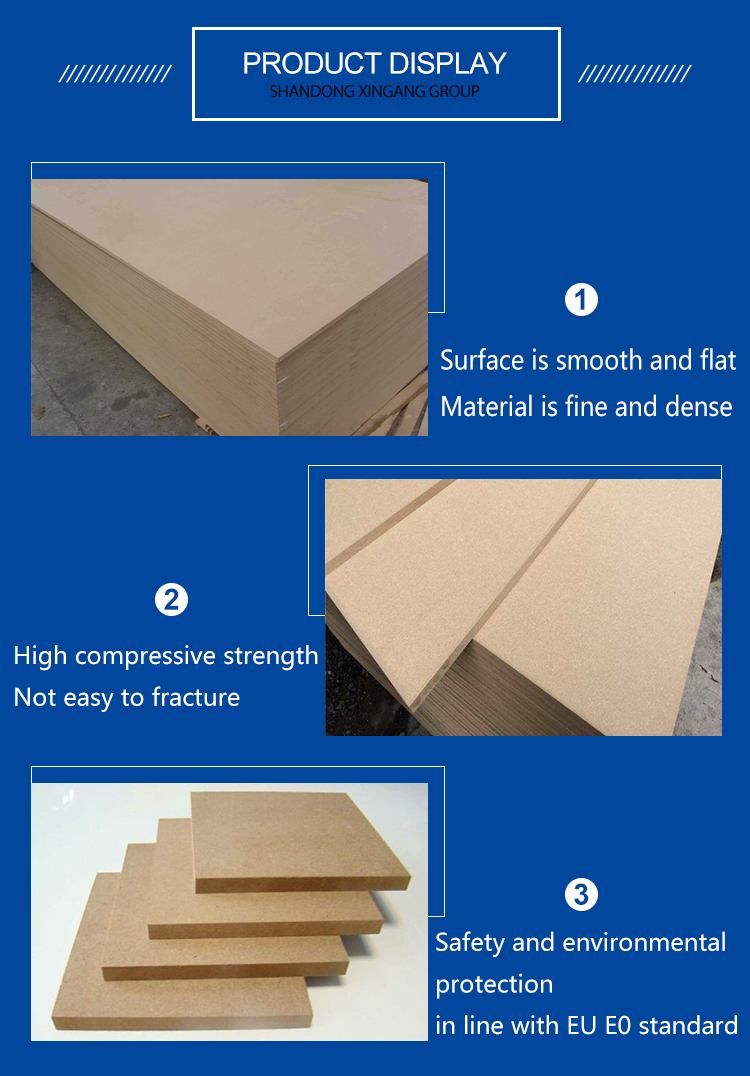 PRODUCT DISPLAY
SHANDONG XINGANG GROUP

1
Surface is smooth and flat
Material is fine and dense

2
High compressive strength
Not easy to fracture

3
Safety and environmental protection
in line with EU E0 standard