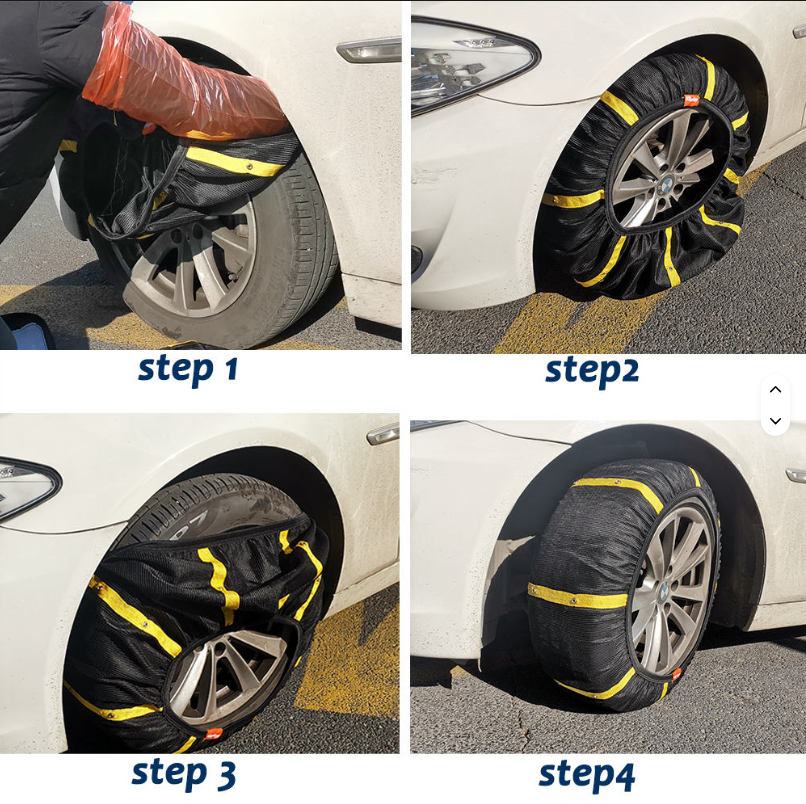 step 1

step2

step 3

step4