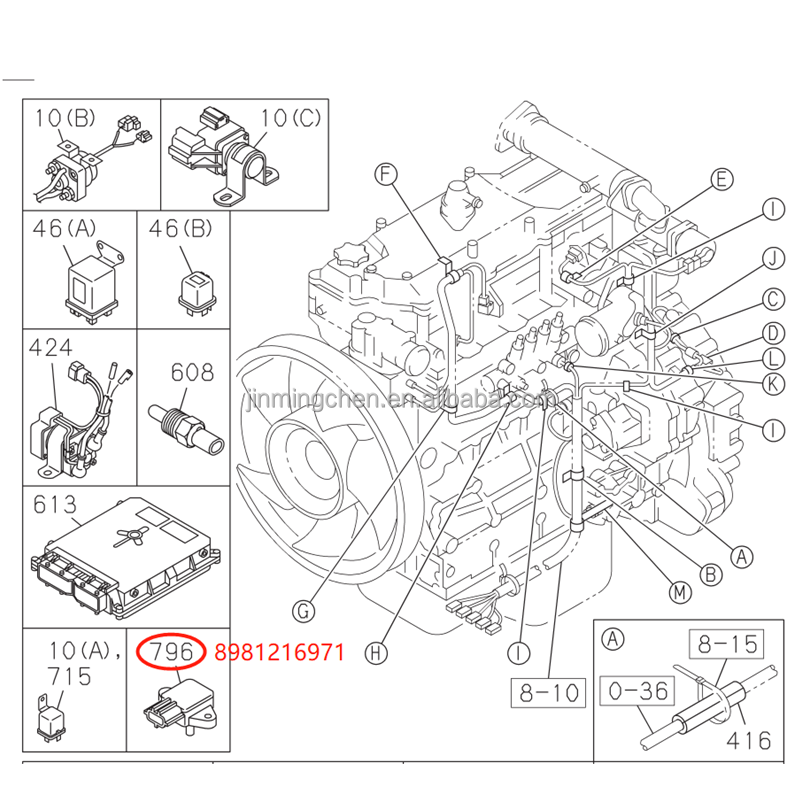 10(B)
10(C)
46(A)
46(B)
424
608
613
10(A), 715
796 8981216971
jinmingchen.en.alibaba.com
F
E
I
J
C
D
L
K
I
A
B
M
G
H
I
8-10
A
8-15
0-36
416