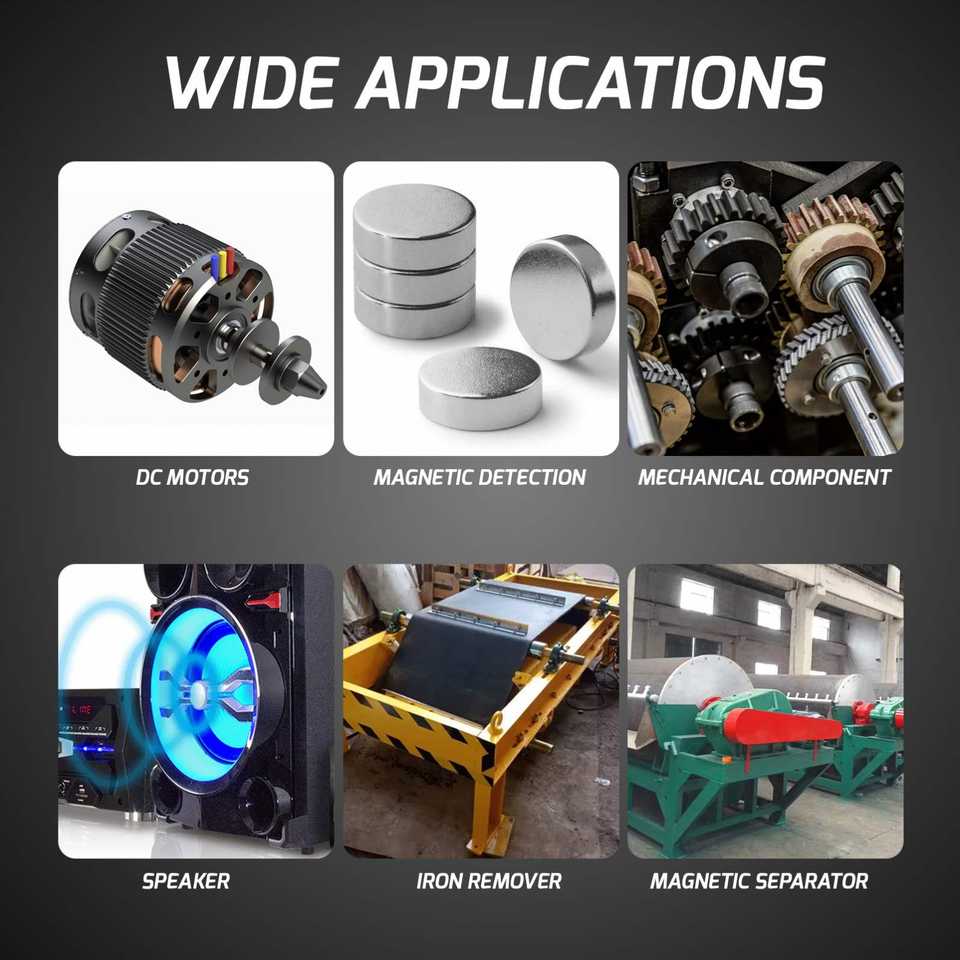 WIDE APPLICATIONS

DC MOTORS

MAGNETIC DETECTION

MECHANICAL COMPONENT

SPEAKER

IRON REMOVER

MAGNETIC SEPARATOR