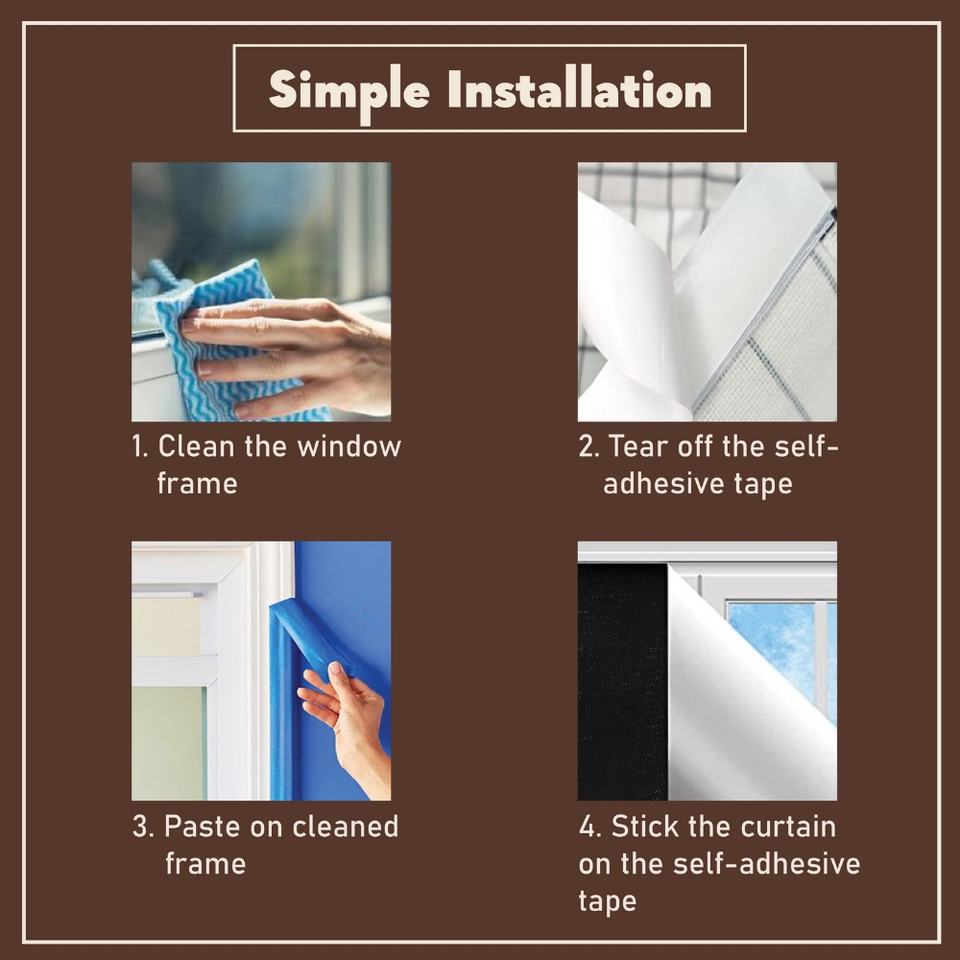 Simple Installation

1. Clean the window frame

2. Tear off the self-adhesive tape

3. Paste on cleaned frame

4. Stick the curtain on the self-adhesive tape