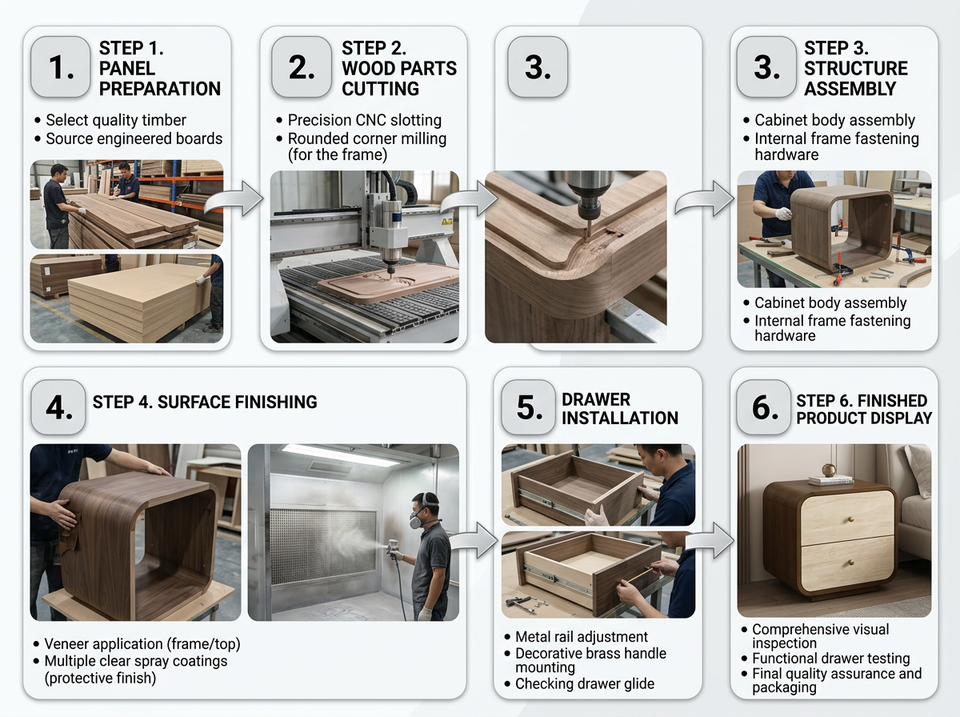 1. STEP 1. PANEL PREPARATION

• Select quality timber
• Source engineered boards

2. STEP 2. WOOD PARTS CUTTING

• Precision CNC slotting
• Rounded corner milling (for the frame)

3.

3. STEP 3. STRUCTURE ASSEMBLY

• Cabinet body assembly
• Internal frame fastening hardware

• Cabinet body assembly
• Internal frame fastening hardware

4. STEP 4. SURFACE FINISHING

• Veneer application (frame/top)
• Multiple clear spray coatings (protective finish)

5. DRAWER INSTALLATION

• Metal rail adjustment
• Decorative brass handle mounting
• Checking drawer glide

6. STEP 6. FINISHED PRODUCT DISPLAY

• Comprehensive visual inspection
• Functional drawer testing
• Final quality assurance and packaging