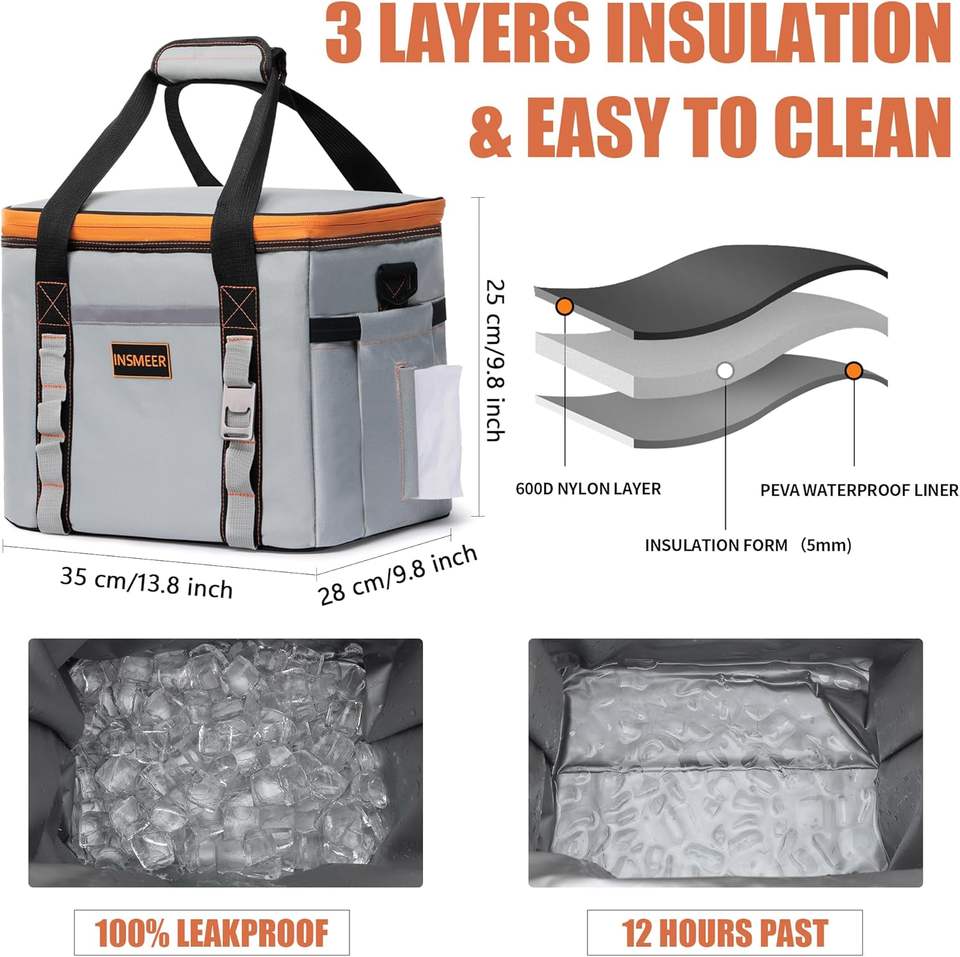 3 LAYERS INSULATION & EASY TO CLEAN

INSMEER

25 cm/9.8 inch

35 cm/13.8 inch

28 cm/9.8 inch

600D NYLON LAYER

PEVA WATERPROOF LINER

INSULATION FORM (5mm)

100% LEAKPROOF

12 HOURS PAST