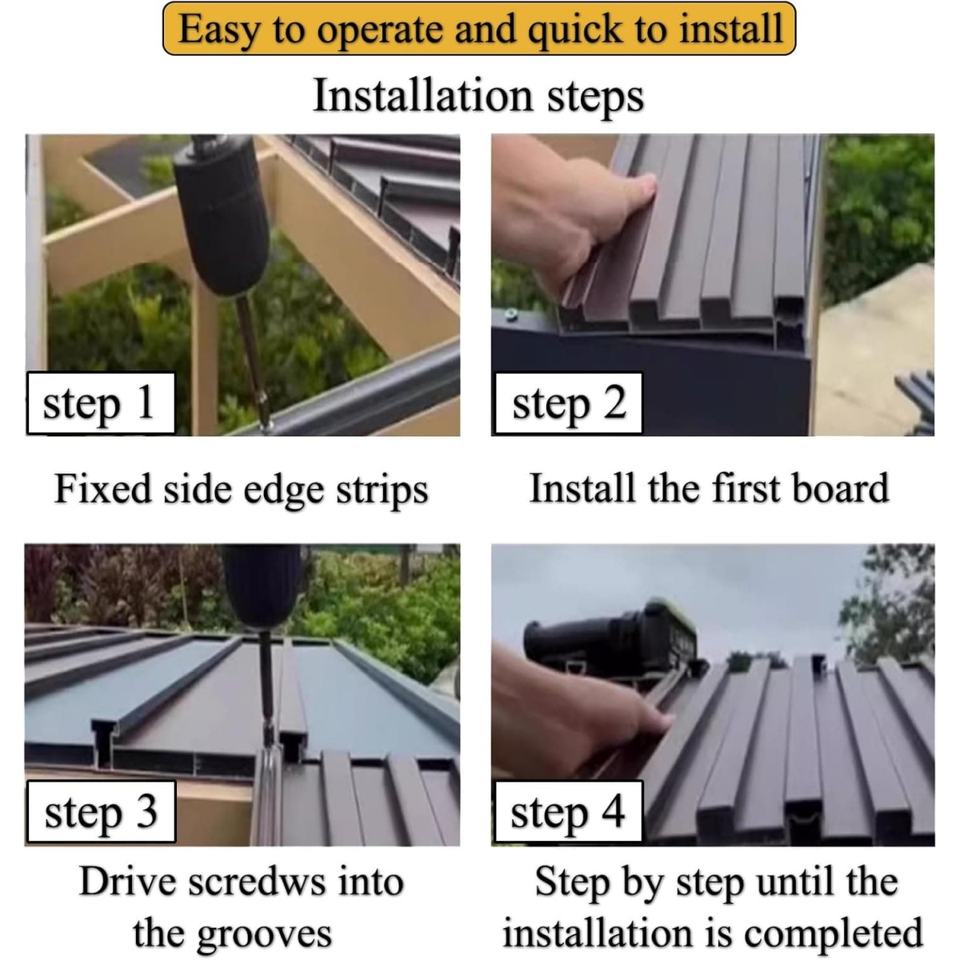 Easy to operate and quick to install

Installation steps

step 1

Fixed side edge strips

step 2

Install the first board

step 3

Drive scredws into the grooves

step 4

Step by step until the installation is completed