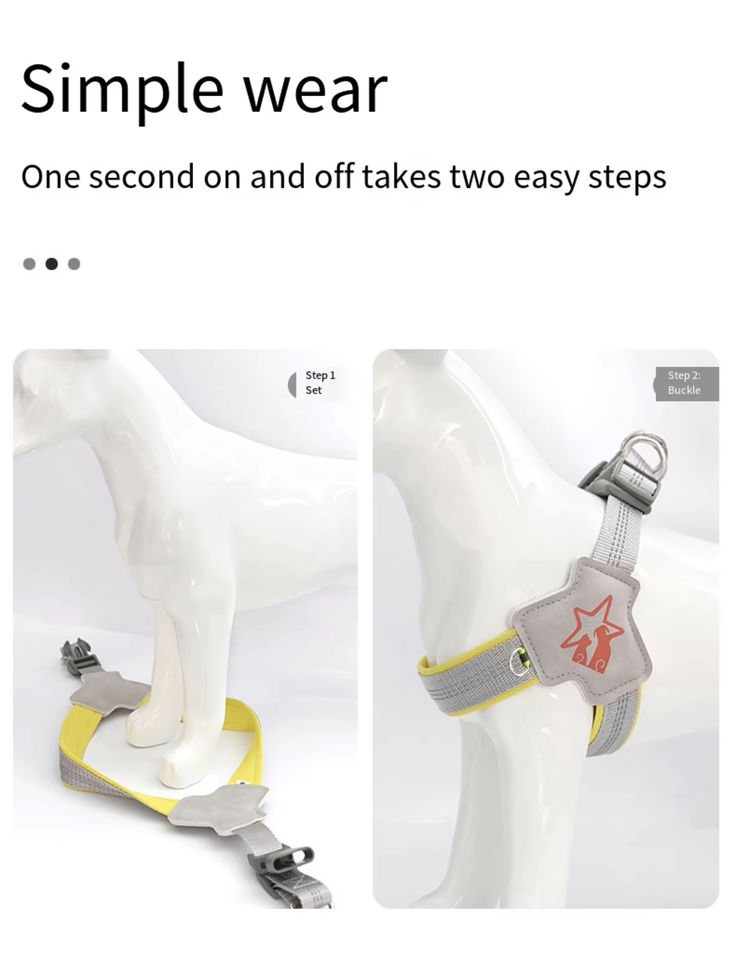 Simple wear

One second on and off takes two easy steps

Step 1
Set

Step 2:
Buckle