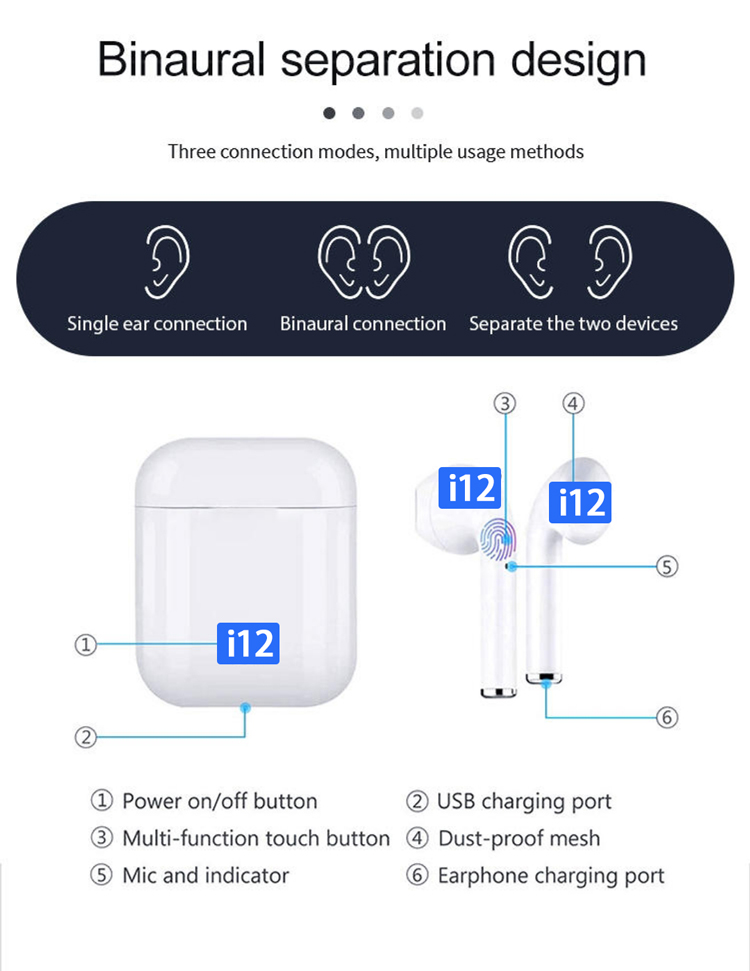 Binaural separation design

Three connection modes, multiple usage methods

Single ear connection

Binaural connection

Separate the two devices

③

④

i12

i12

⑤

①

i12

②

⑥

① Power on/off button

② USB charging port

③ Multi-function touch button

④ Dust-proof mesh

⑤ Mic and indicator

⑥ Earphone charging port