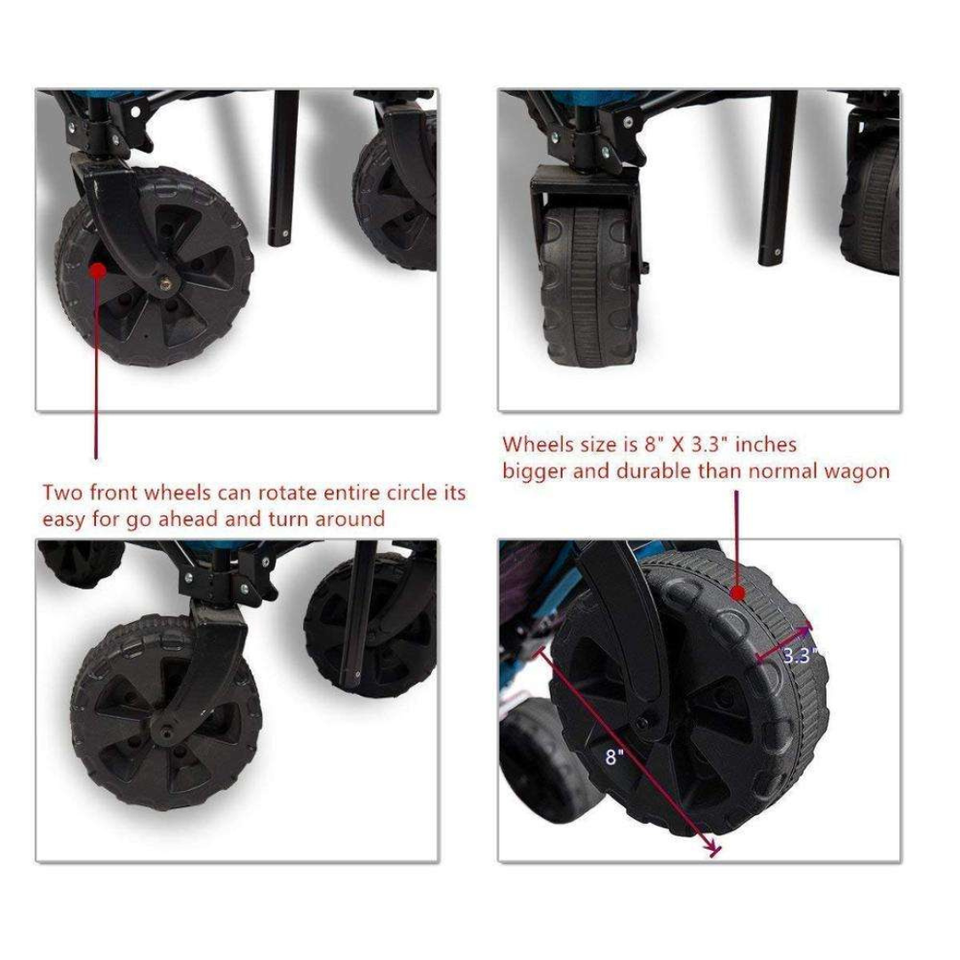 Two front wheels can rotate entire circle its easy for go ahead and turn around

Wheels size is 8" X 3.3" inches bigger and durable than normal wagon

3.3"

8"