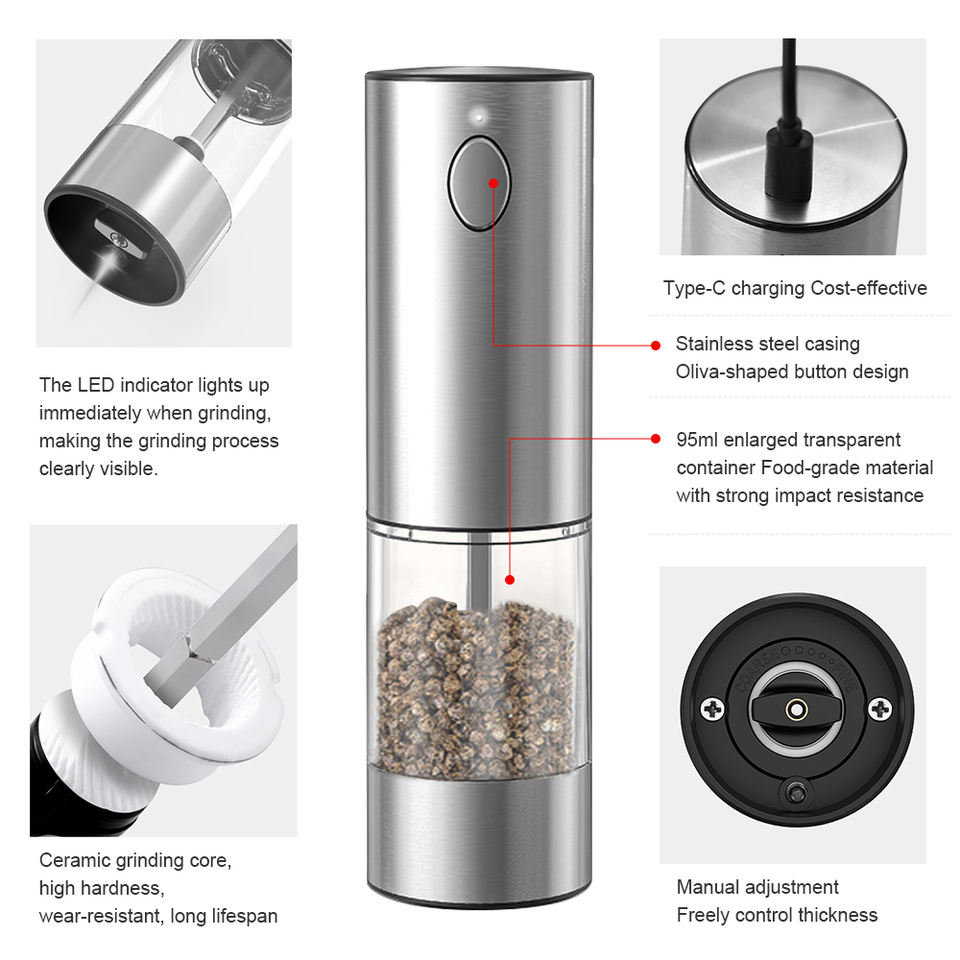 The LED indicator lights up immediately when grinding, making the grinding process clearly visible.

Ceramic grinding core, high hardness, wear-resistant, long lifespan

Type-C charging Cost-effective

Stainless steel casing
Oliva-shaped button design

95ml enlarged transparent container Food-grade material with strong impact resistance

COARSE FINE

Manual adjustment
Freely control thickness