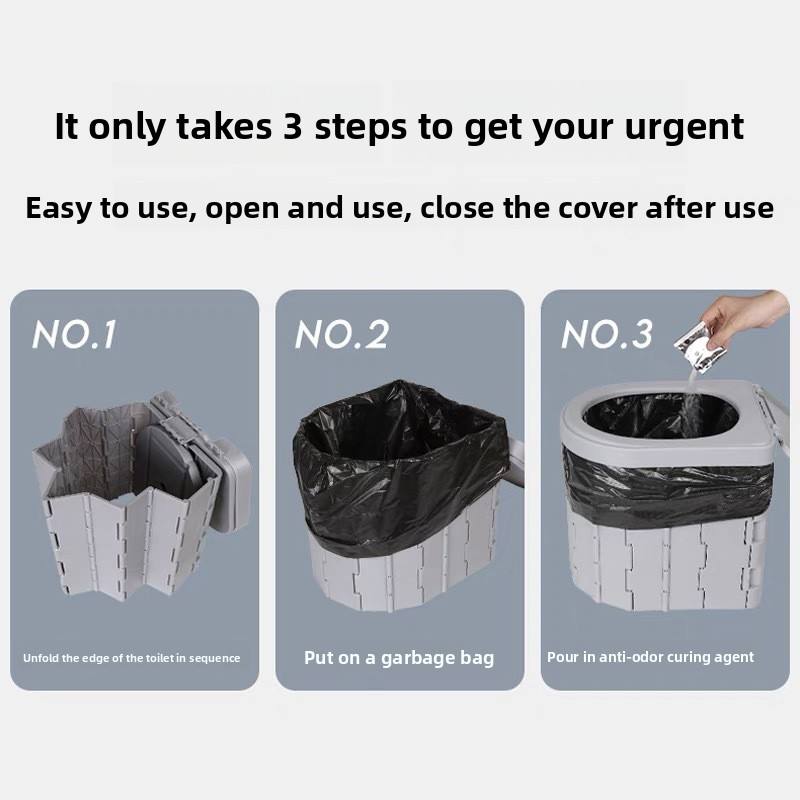 It only takes 3 steps to get your urgent

Easy to use, open and use, close the cover after use

NO.1

Unfold the edge of the toilet in sequence

NO.2

Put on a garbage bag

NO.3

Pour in anti-odor curing agent