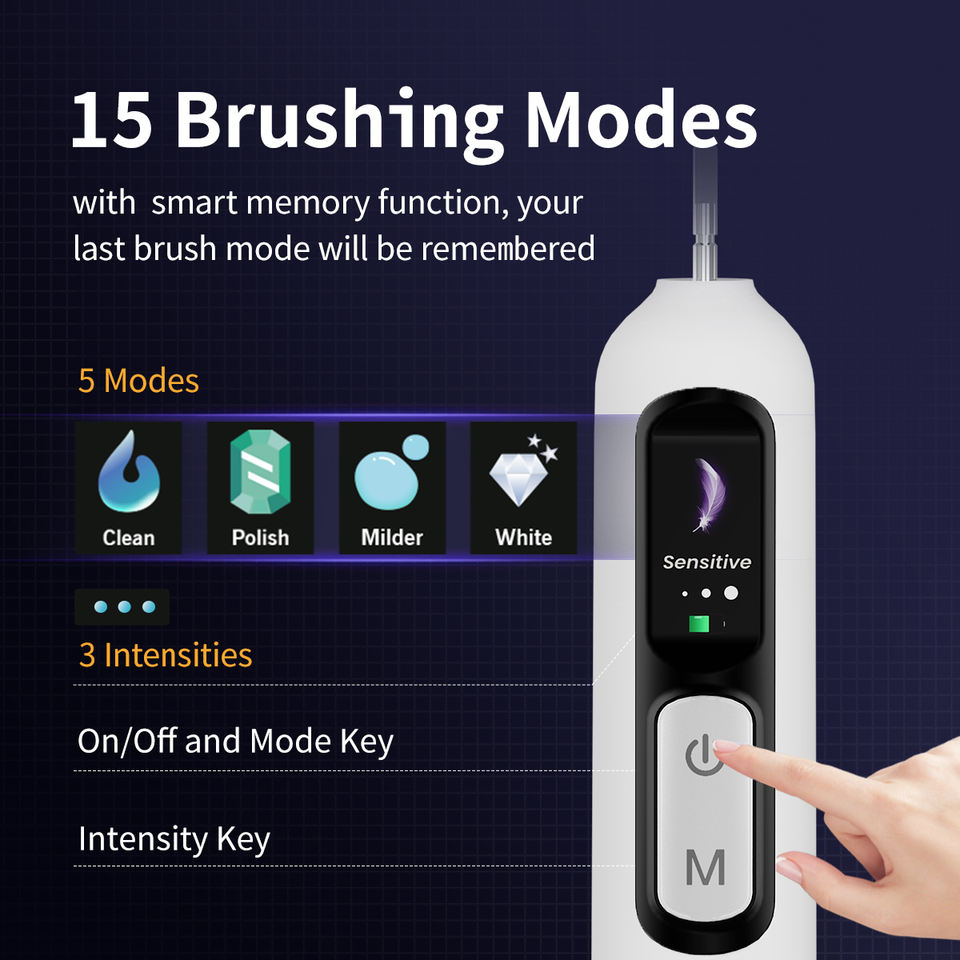 15 Brushing Modes

with  smart memory function, your last brush mode will be remembered

5 Modes

Clean

Polish

Milder

White

Sensitive

3 Intensities

On/Off and Mode Key

Intensity Key

M