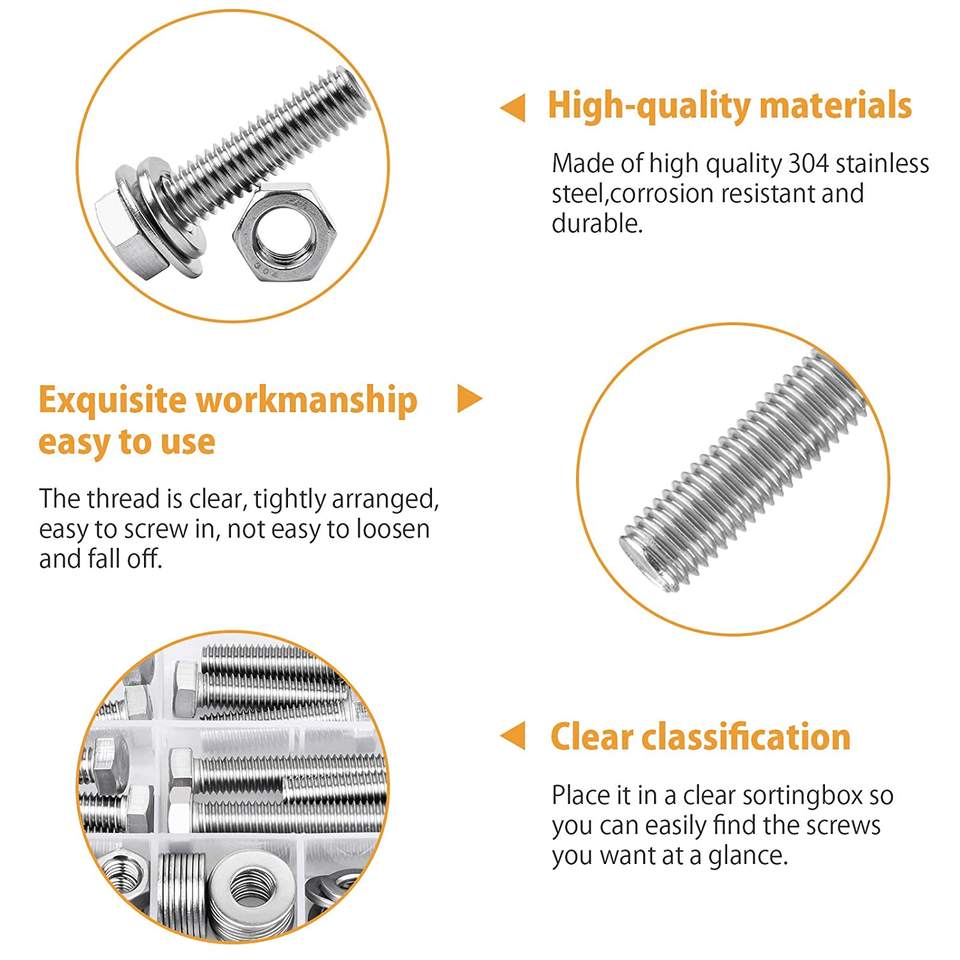 High-quality materials

Made of high quality 304 stainless steel,corrosion resistant and durable.

Exquisite workmanship easy to use

The thread is clear, tightly arranged, easy to screw in, not easy to loosen and fall off.

Clear classification

Place it in a clear sortingbox so you can easily find the screws you want at a glance.